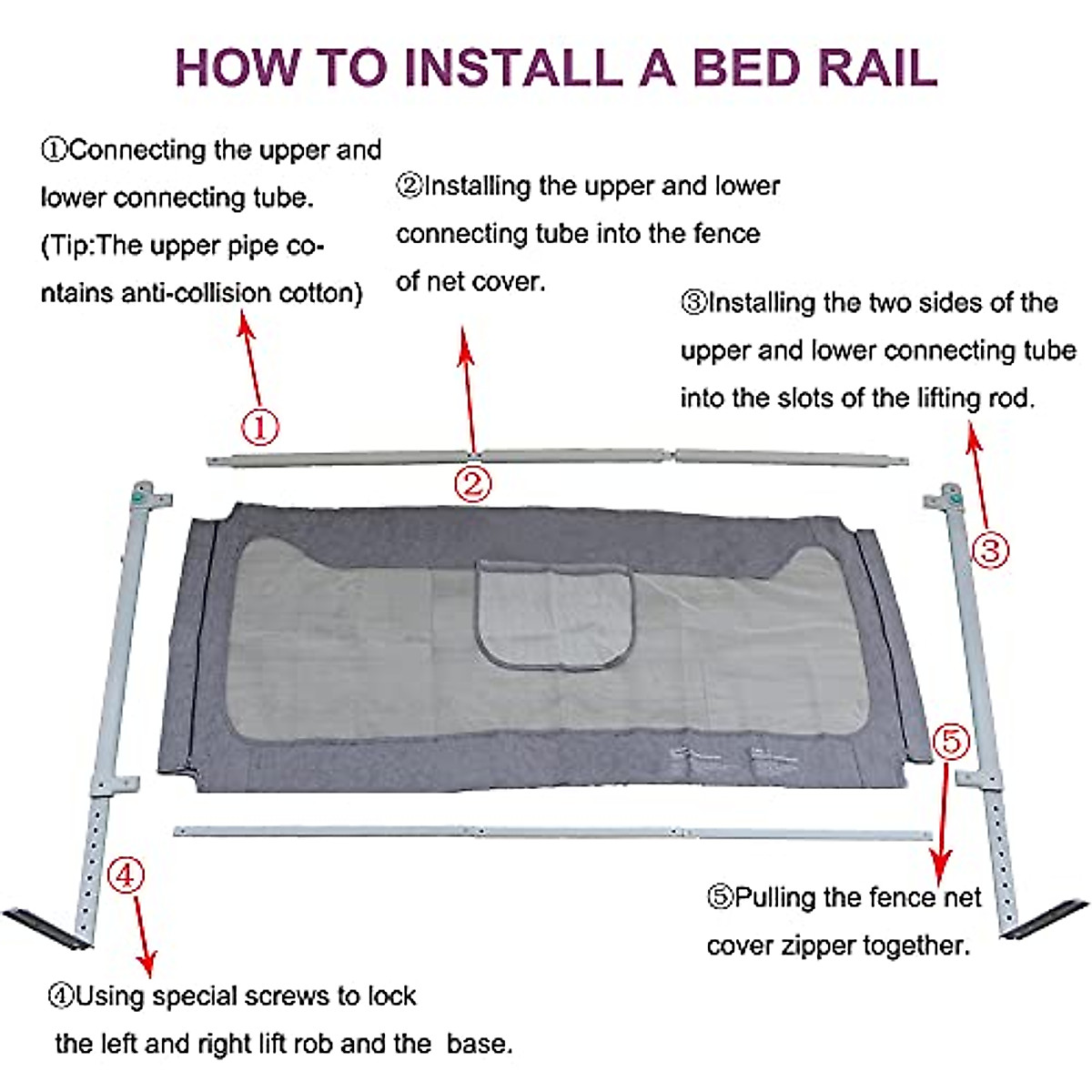 HOW TO INSTALL A BED RAIL

①Connecting the upper and lower connecting tube. (Tip:The upper pipe contains anti-collision cotton)

②Installing the upper and lower connecting tube into the fence of net cover.

③Installing the two sides of the upper and lower connecting tube into the slots of the lifting rod.

①

②

③

⑤

④

⑤Pulling the fence net cover zipper together.

④Using special screws to lock the left and right lift rob and the base.