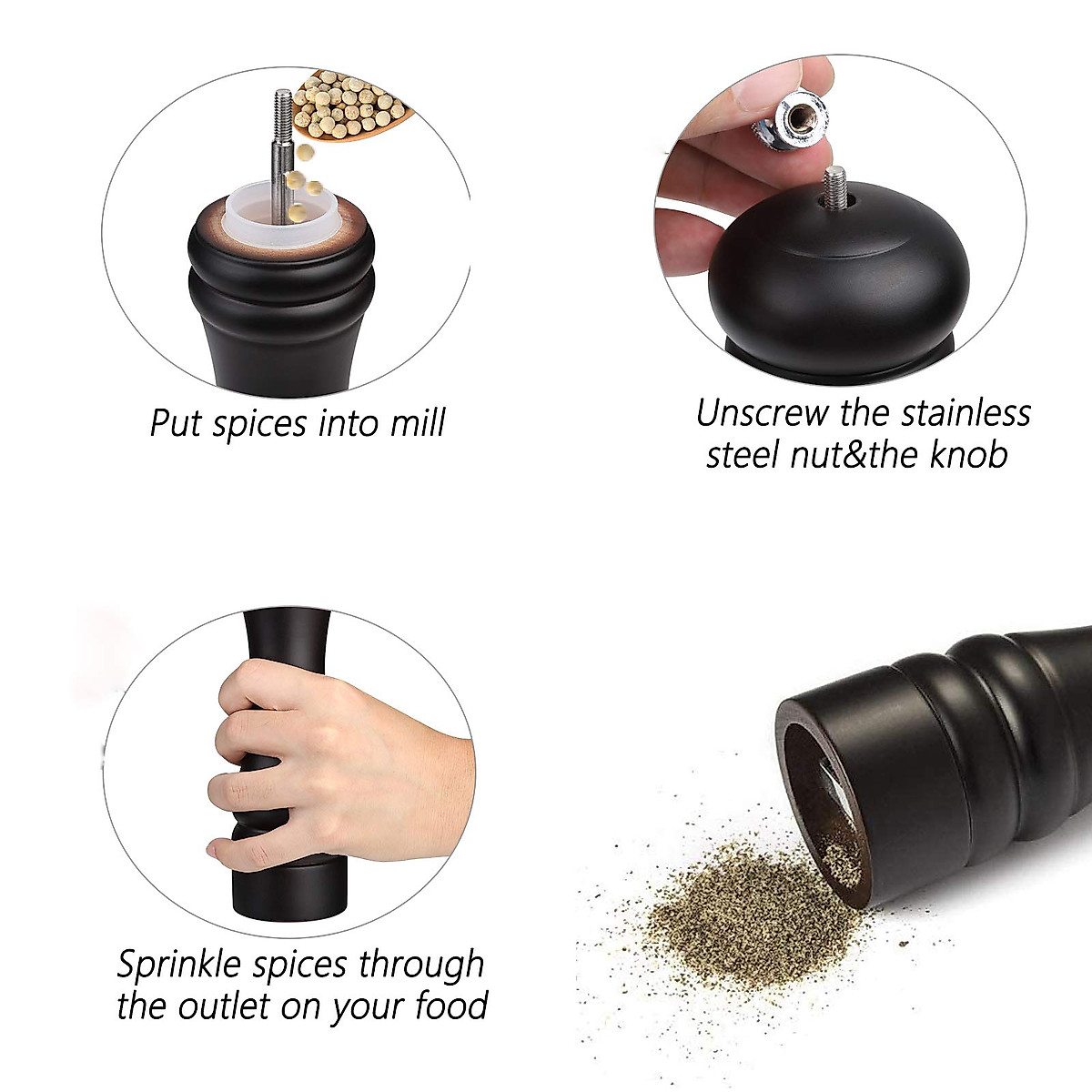 Put spices into mill

Unscrew the stainless steel nut&the knob

Sprinkle spices through the outlet on your food