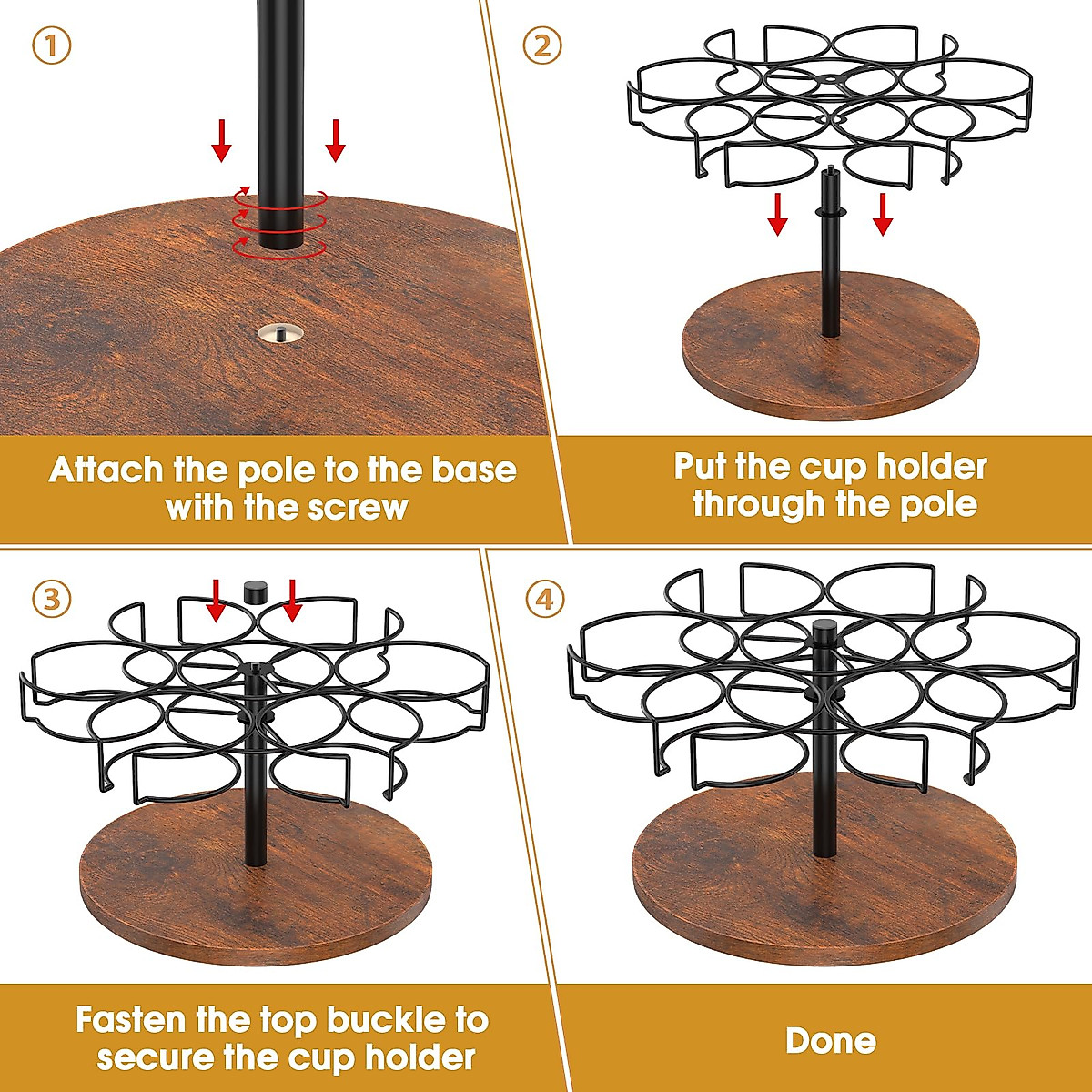 1

Attach the pole to the base with the screw

2

Put the cup holder through the pole

3

Fasten the top buckle to secure the cup holder

4

Done