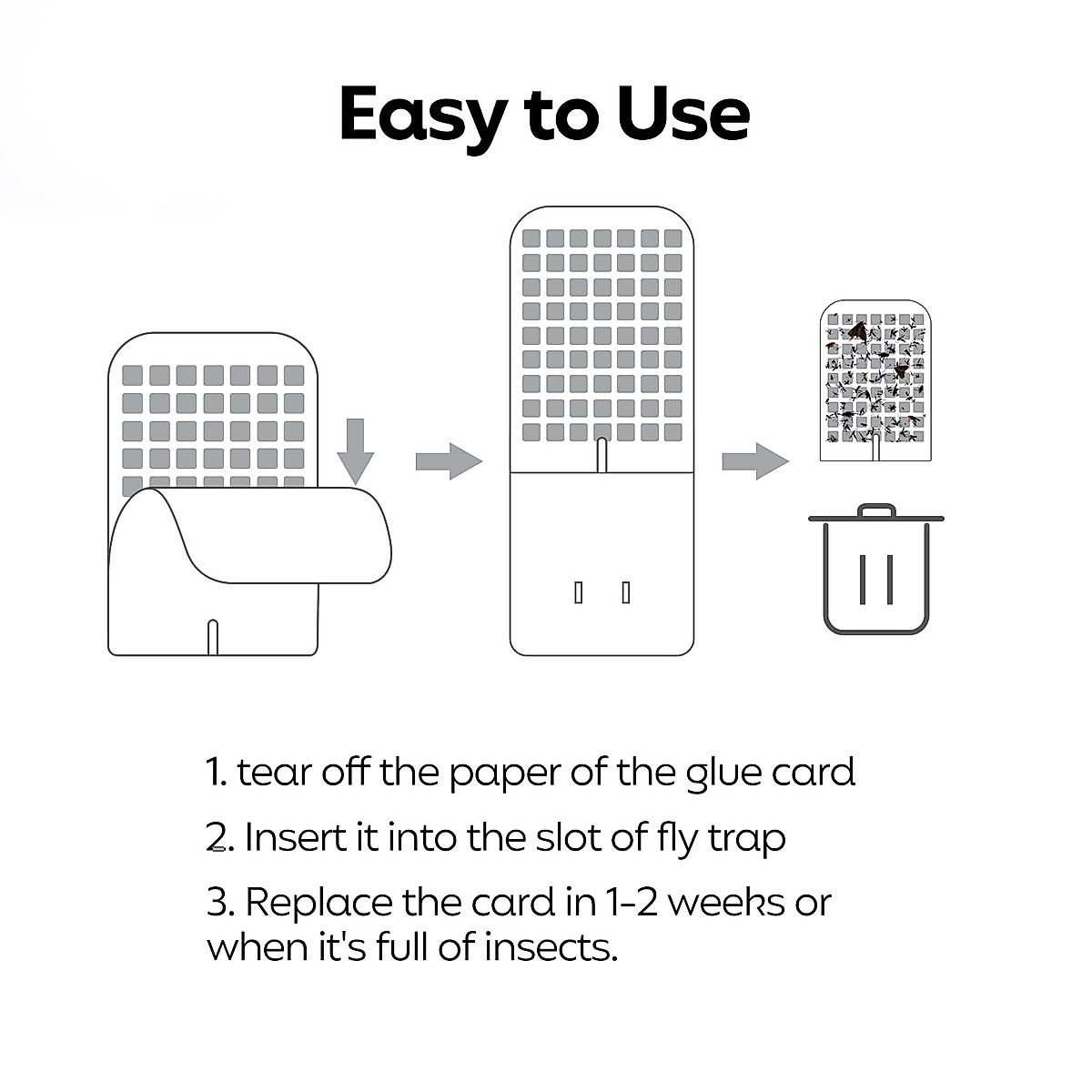 Easy to Use

1. tear off the paper of the glue card

2. Insert it into the slot of fly trap

3. Replace the card in 1-2 weeks or when it's full of insects.