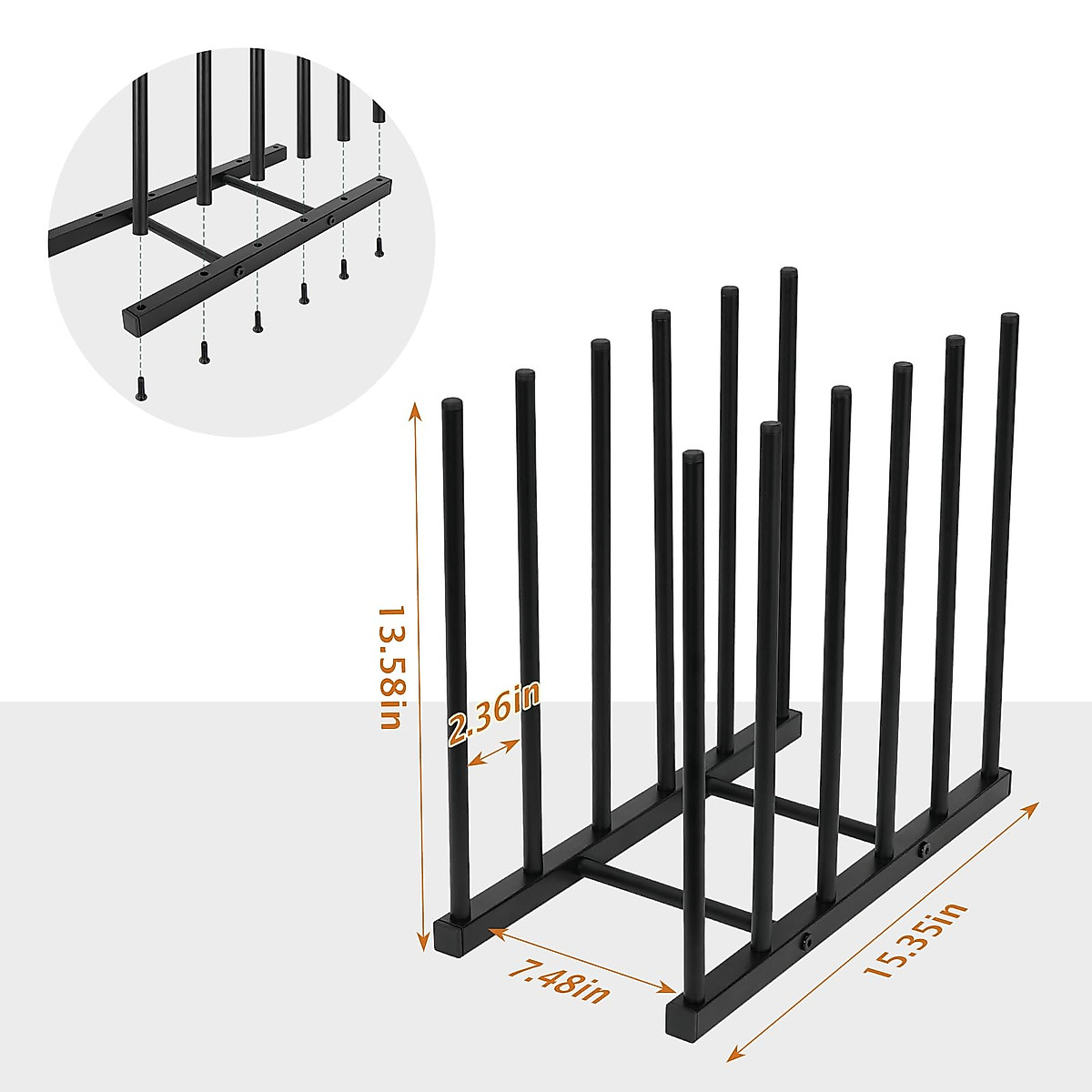 13.58in

2.36in

7.48in

15.35in