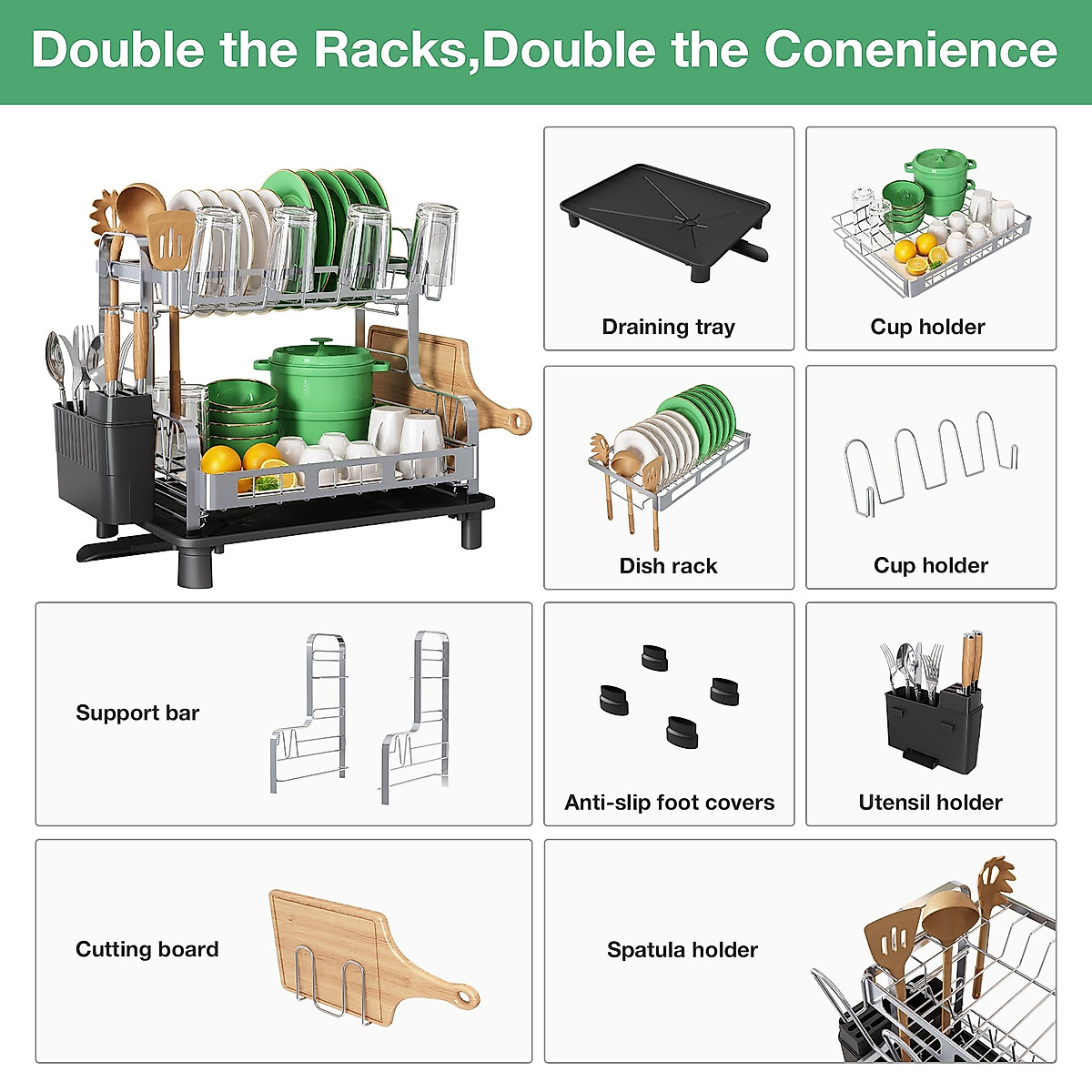 Double the Racks,Double the Conenience

Draining tray

Cup holder

Dish rack

Cup holder

Support bar

Anti-slip foot covers

Utensil holder

Cutting board

Spatula holder