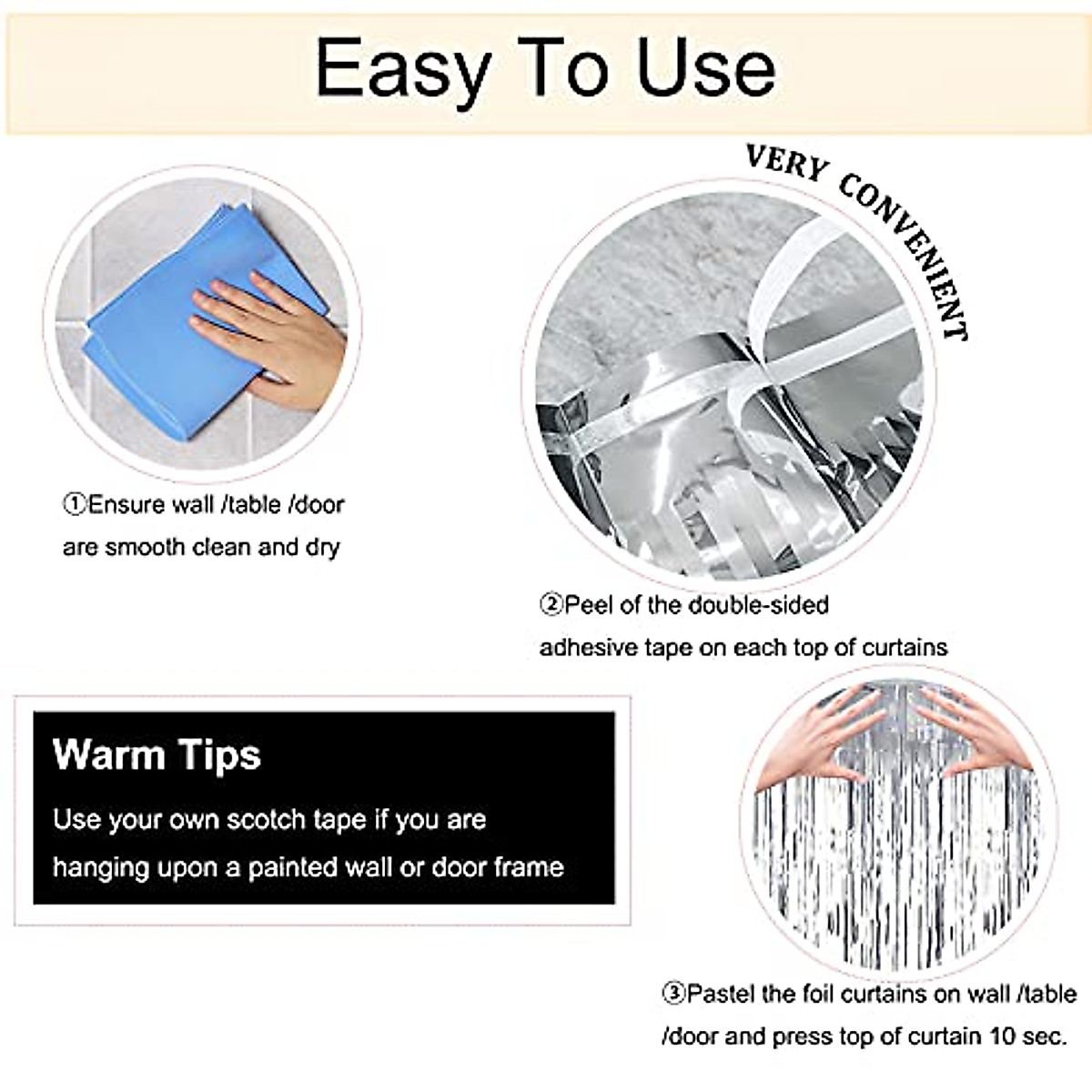 Easy To Use

VERY CONVENIENT

①Ensure wall /table /door are smooth clean and dry

②Peel of the double-sided adhesive tape on each top of curtains

Warm Tips

Use your own scotch tape if you are hanging upon a painted wall or door frame

③Pastel the foil curtains on wall /table /door and press top of curtain 10 sec.