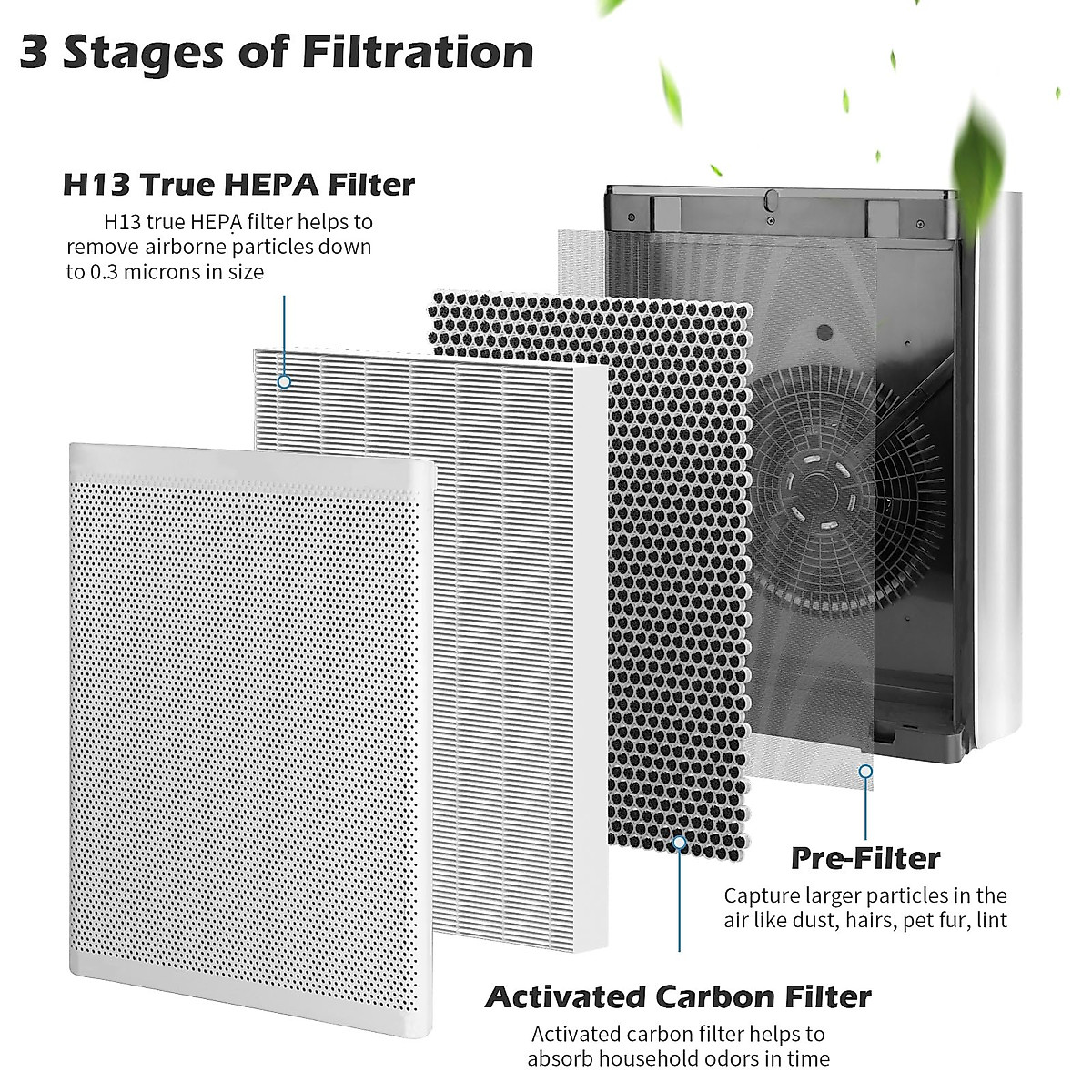 3 Stages of Filtration

H13 True HEPA Filter

H13 true HEPA filter helps to remove airborne particles down to 0.3 microns in size

Pre-Filter

Capture larger particles in the air like dust, hairs, pet fur, lint

Activated Carbon Filter

Activated carbon filter helps to absorb household odors in time