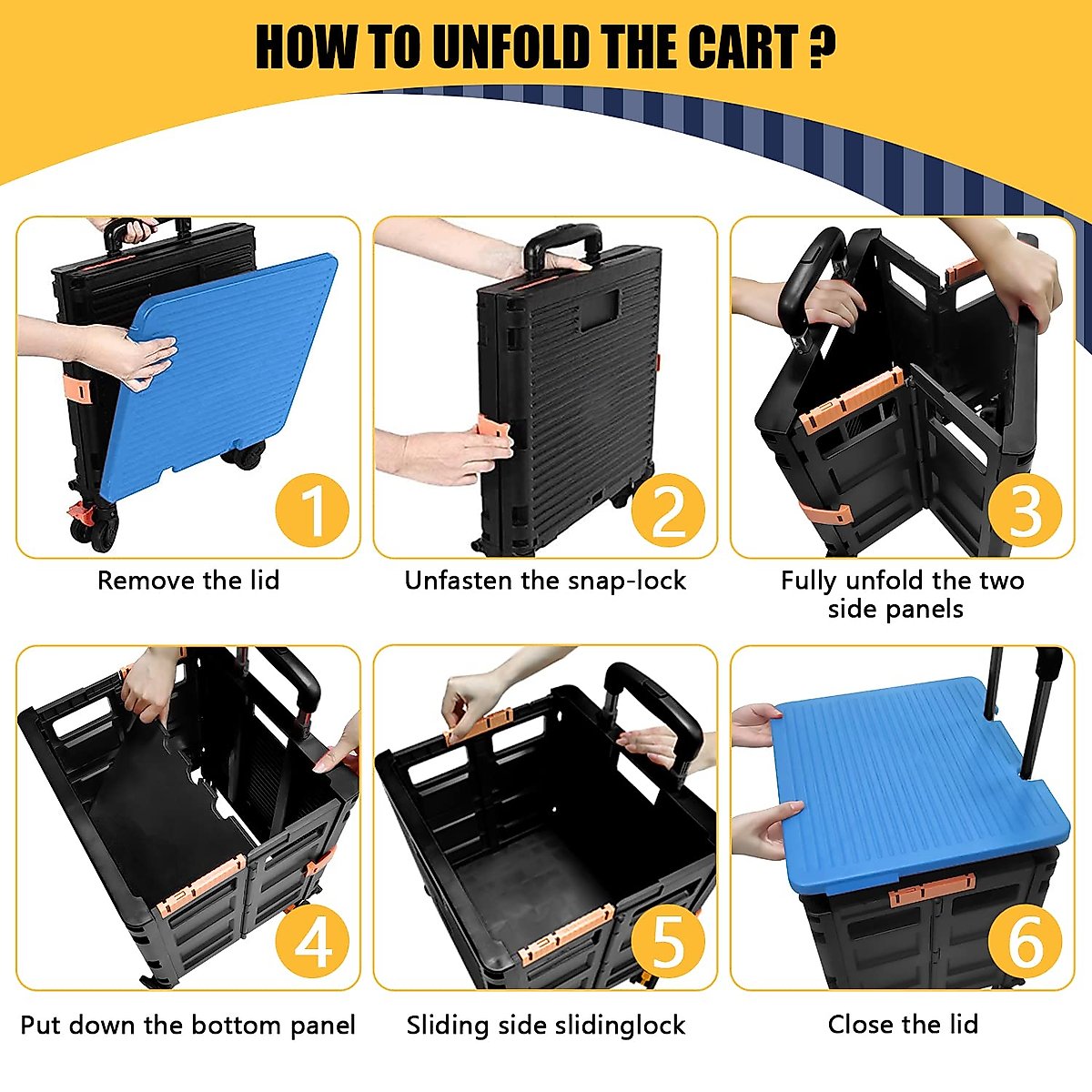 HOW TO UNFOLD THE CART ?

1

Remove the lid

2

Unfasten the snap-lock

3

Fully unfold the two side panels

4

Put down the bottom panel

5

Sliding side slidinglock

6

Close the lid