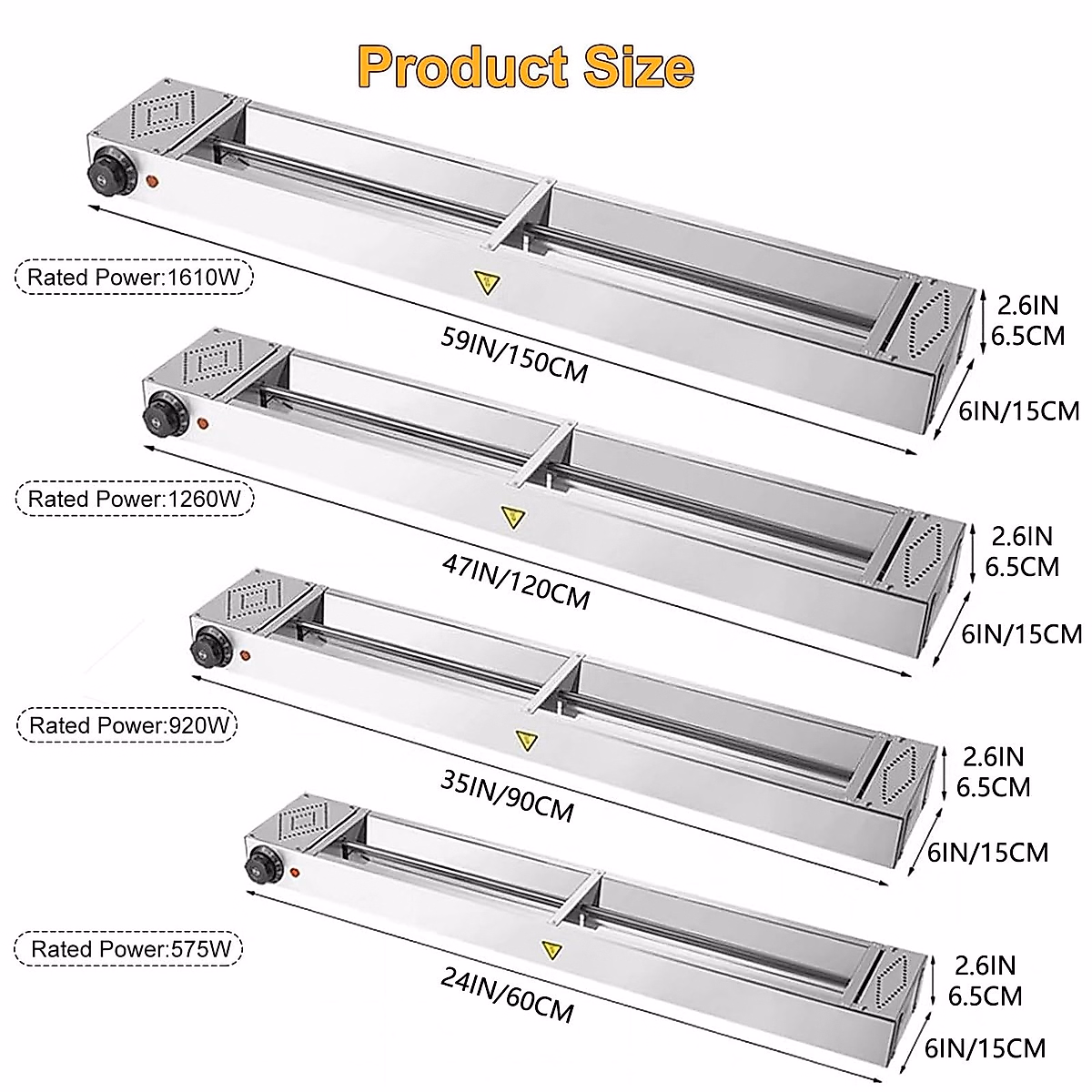 Product Size

Rated Power:1610W

59IN/150CM

2.6IN
6.5CM

6IN/15CM

Rated Power:1260W

47IN/120CM

2.6IN
6.5CM

6IN/15CM

Rated Power:920W

35IN/90CM

2.6IN
6.5CM

6IN/15CM

Rated Power:575W

24IN/60CM

2.6IN
6.5CM

6IN/15CM