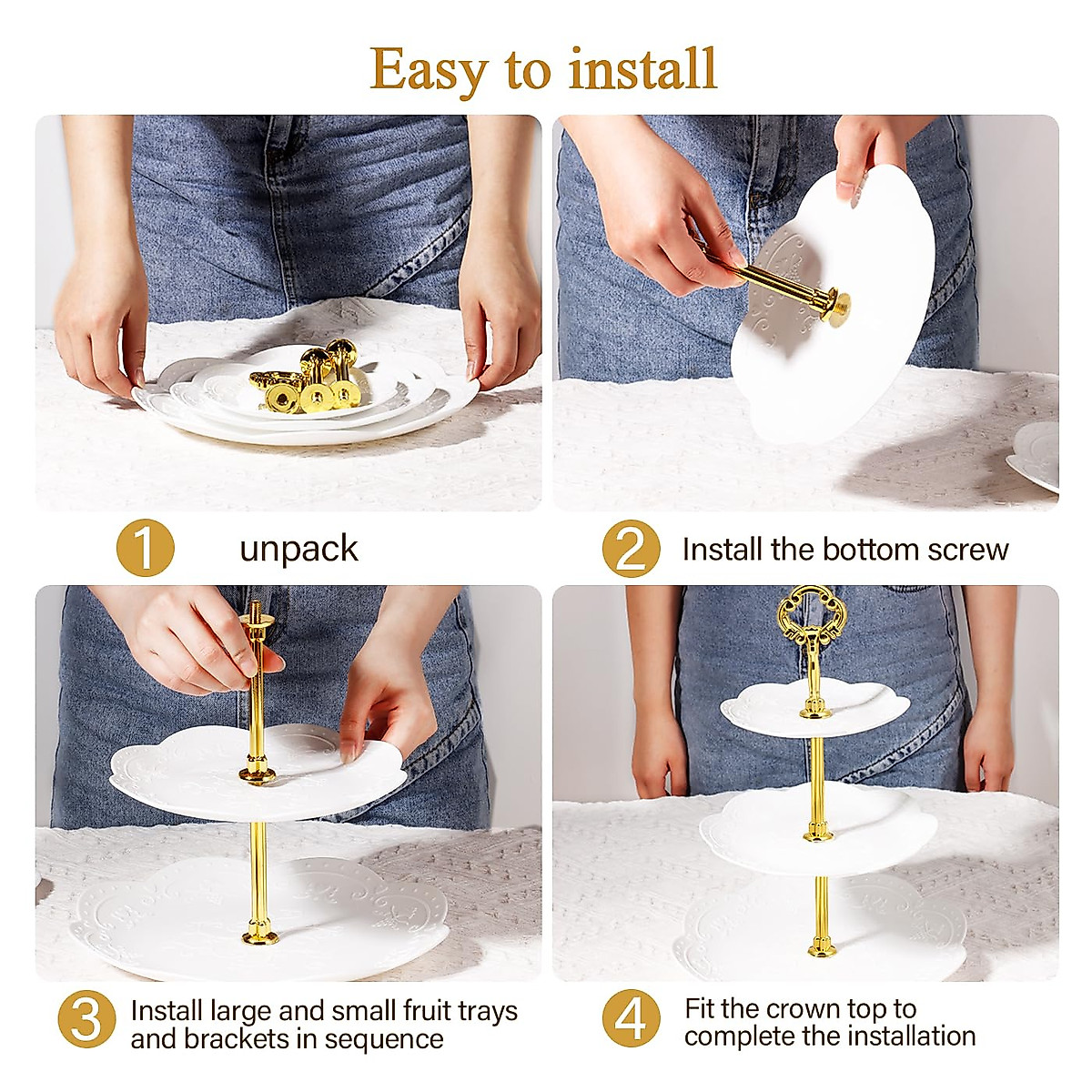 Easy to install

1 unpack

2 Install the bottom screw

3 Install large and small fruit trays and brackets in sequence

4 Fit the crown top to complete the installation