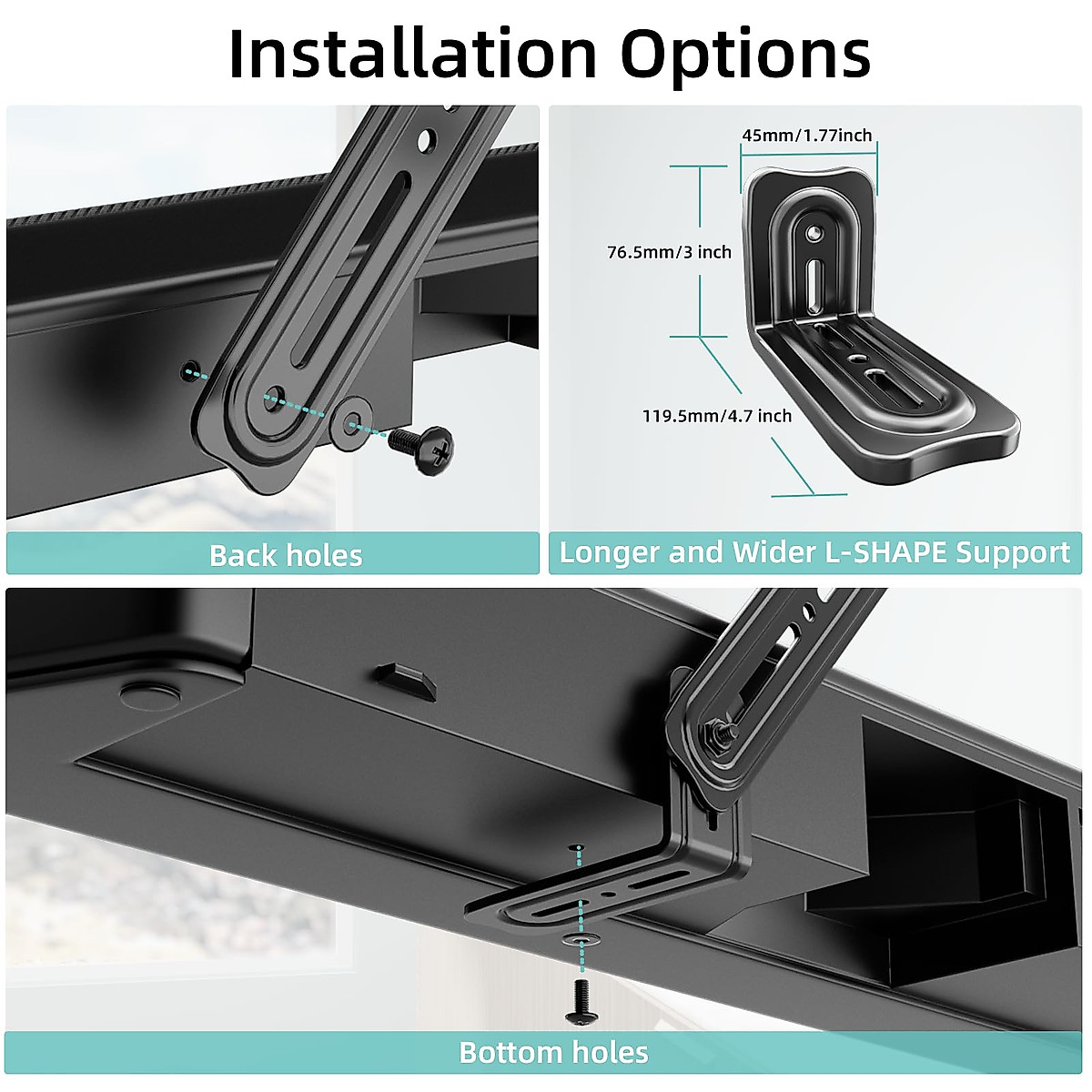 Installation Options

Back holes

45mm/1.77inch

76.5mm/3 inch

119.5mm/4.7 inch

Longer and Wider L-SHAPE Support

Bottom holes