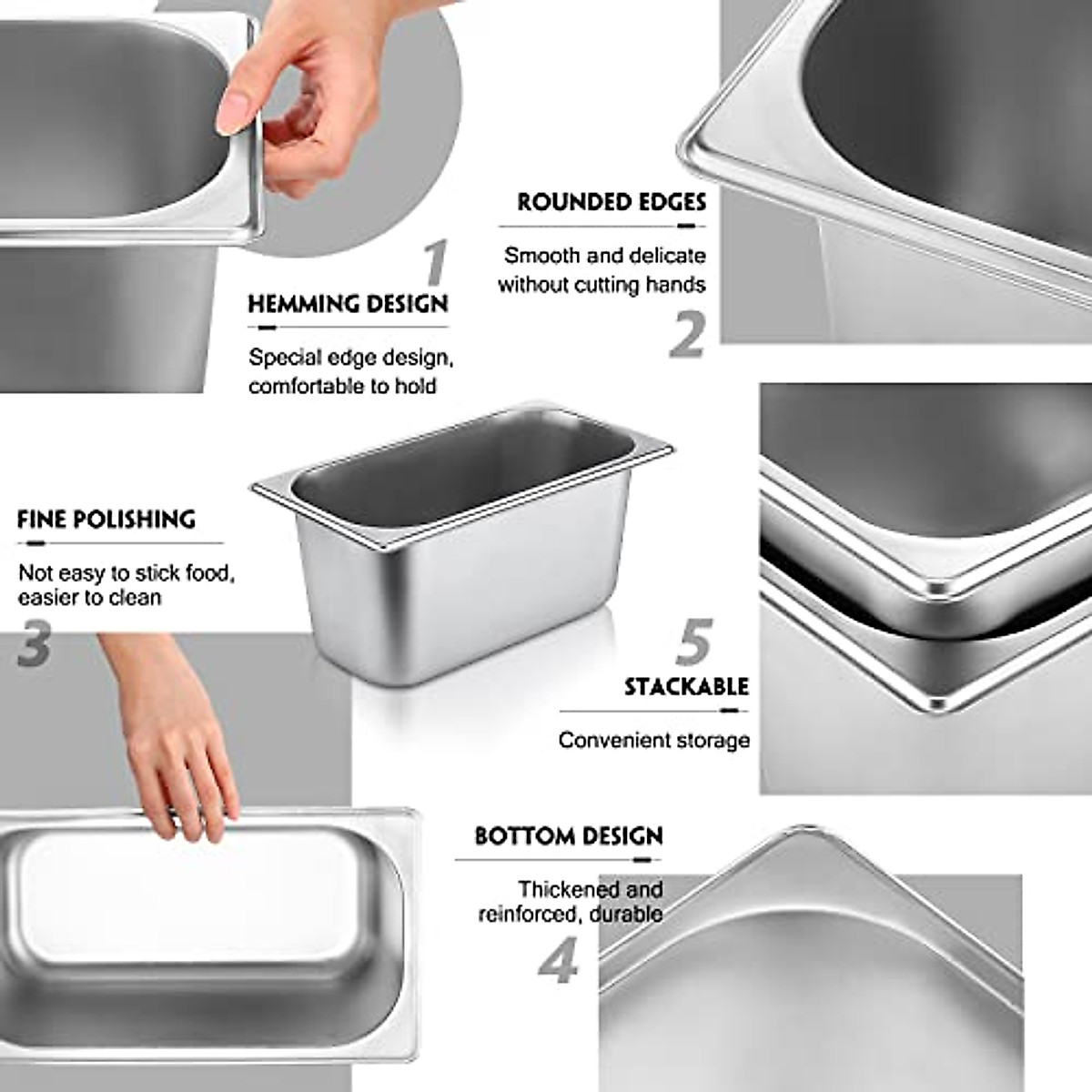 1
HEMMING DESIGN

Special edge design, comfortable to hold

ROUNDED EDGES

Smooth and delicate without cutting hands

2

FINE POLISHING

Not easy to stick food, easier to clean

3

5
STACKABLE

Convenient storage

BOTTOM DESIGN

Thickened and reinforced, durable

4