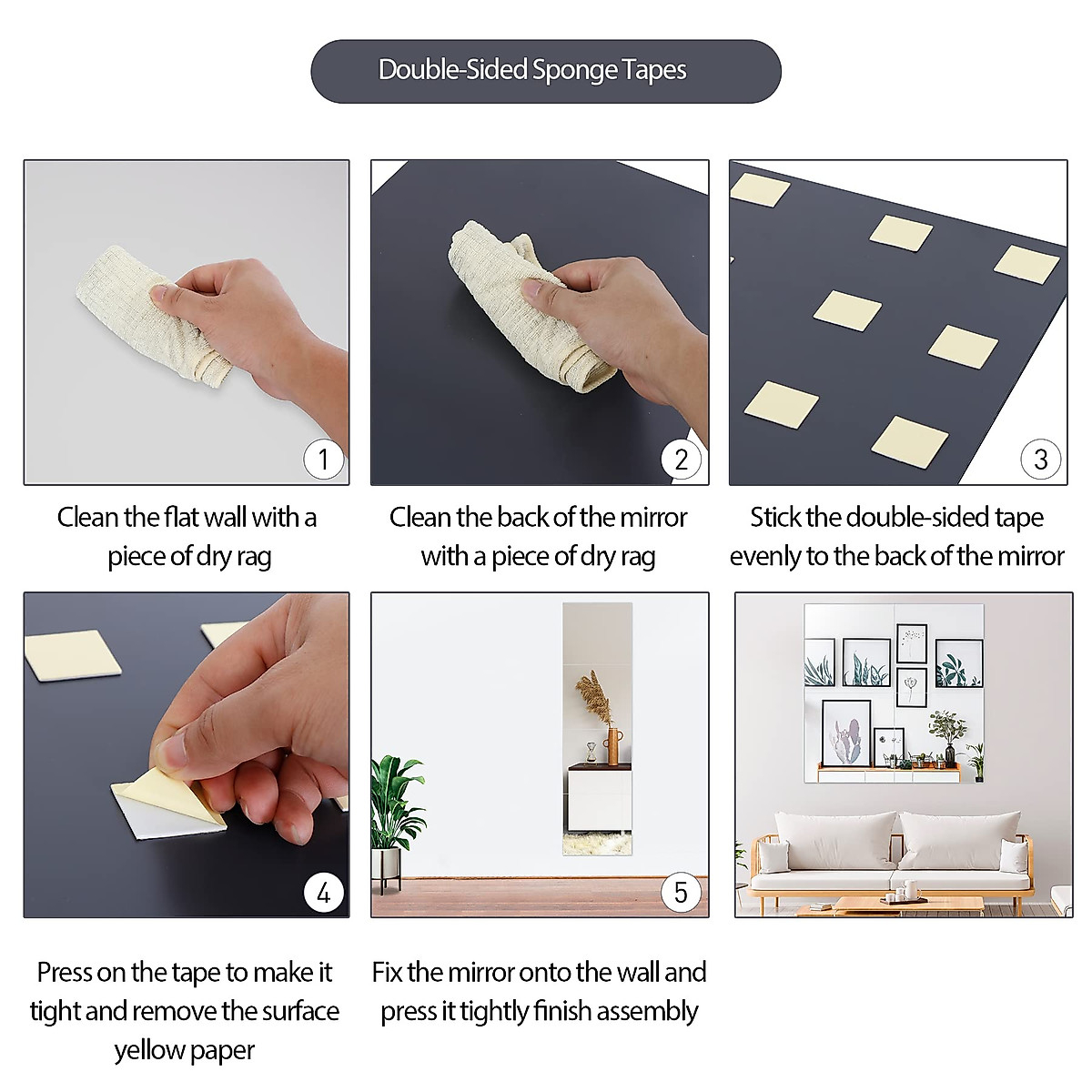 Double-Sided Sponge Tapes

1

Clean the flat wall with a piece of dry rag

2

Clean the back of the mirror with a piece of dry rag

3

Stick the double-sided tape evenly to the back of the mirror

4

Press on the tape to make it tight and remove the surface yellow paper

5

Fix the mirror onto the wall and press it tightly finish assembly