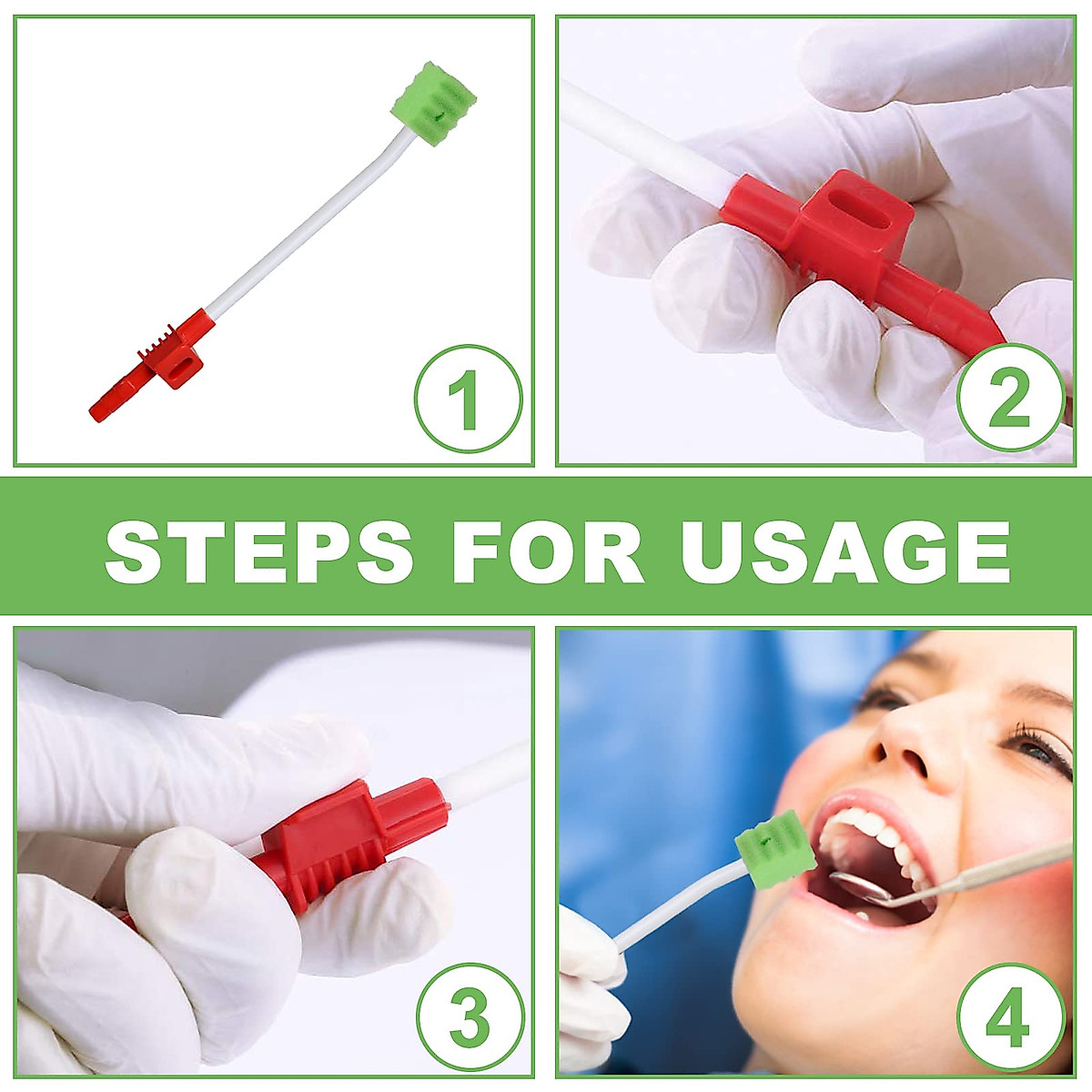 1

2

STEPS FOR USAGE

3

4