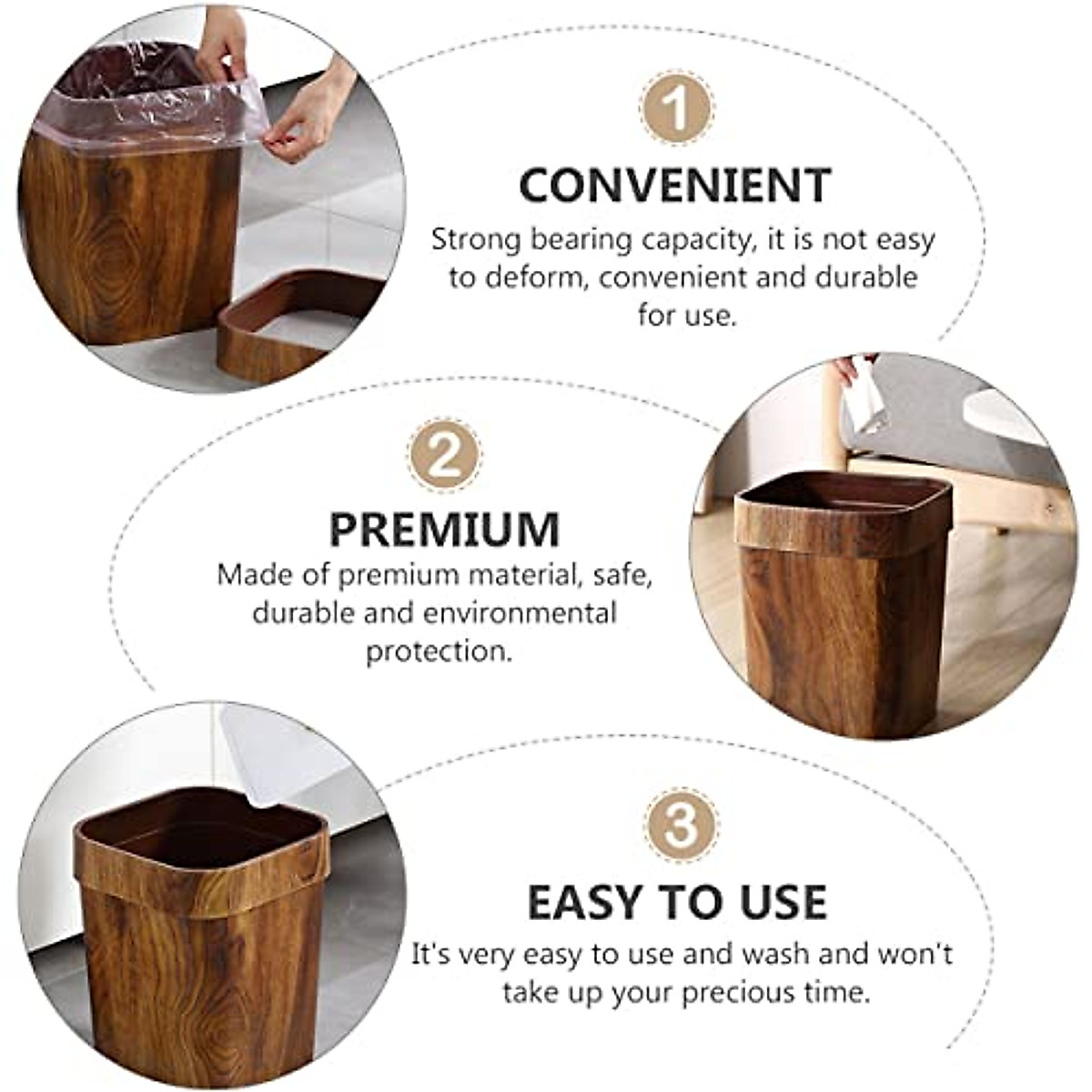 1

CONVENIENT

Strong bearing capacity, it is not easy to deform, convenient and durable for use.

2

PREMIUM

Made of premium material, safe, durable and environmental protection.

3

EASY TO USE

It's very easy to use and wash and won't take up your precious time.