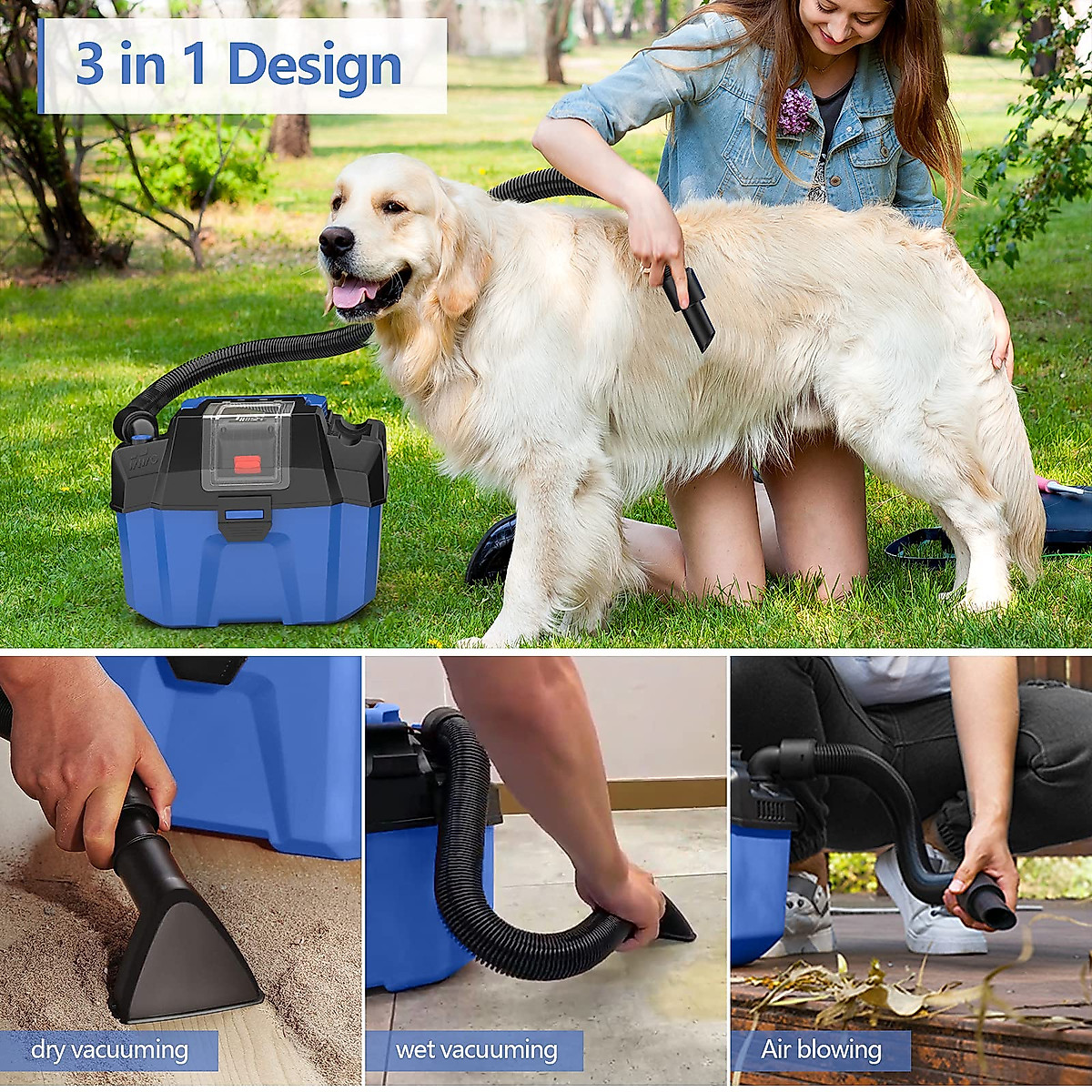 3 in 1 Design

dry vacuuming

wet vacuuming

Air blowing