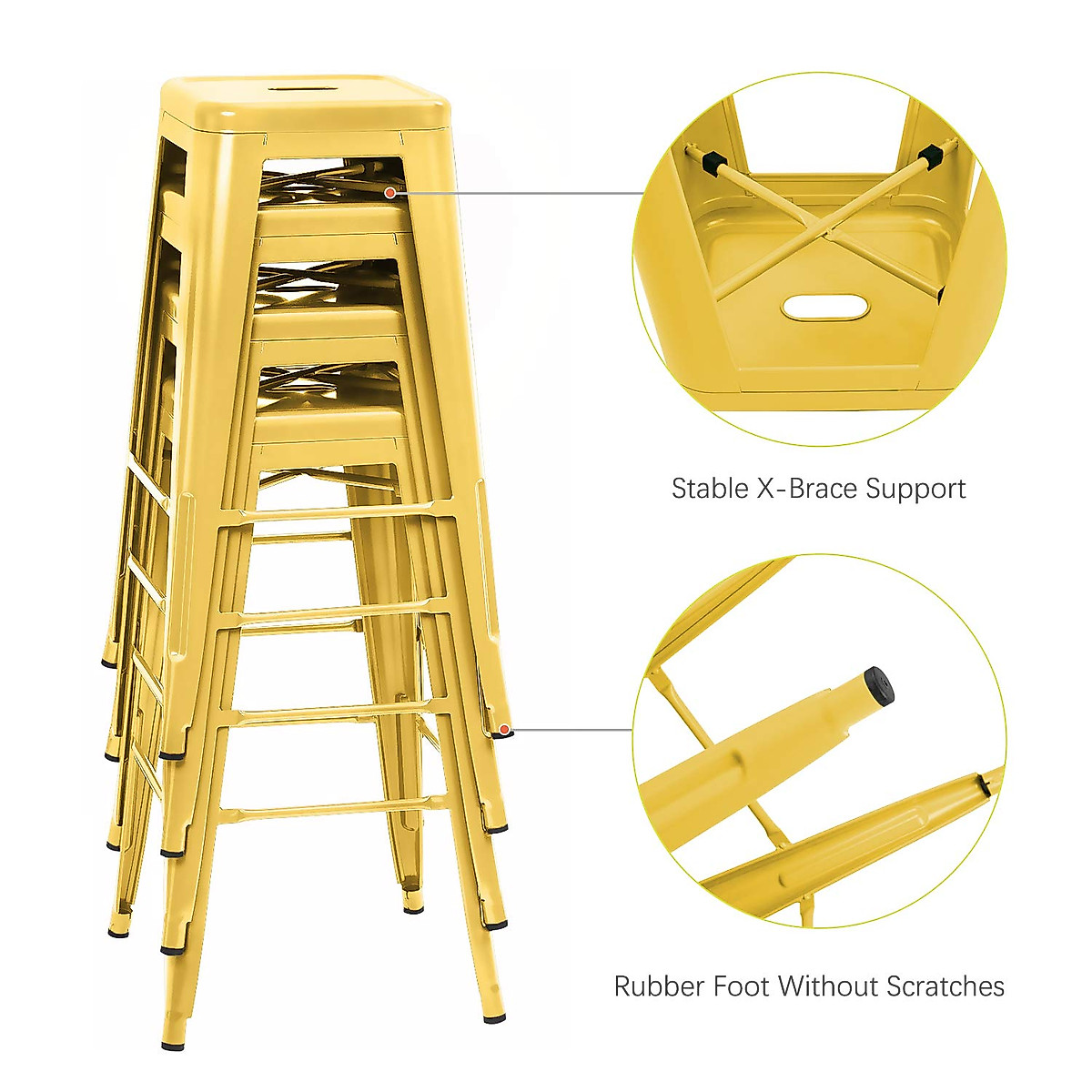 Stable X-Brace Support

Rubber Foot Without Scratches