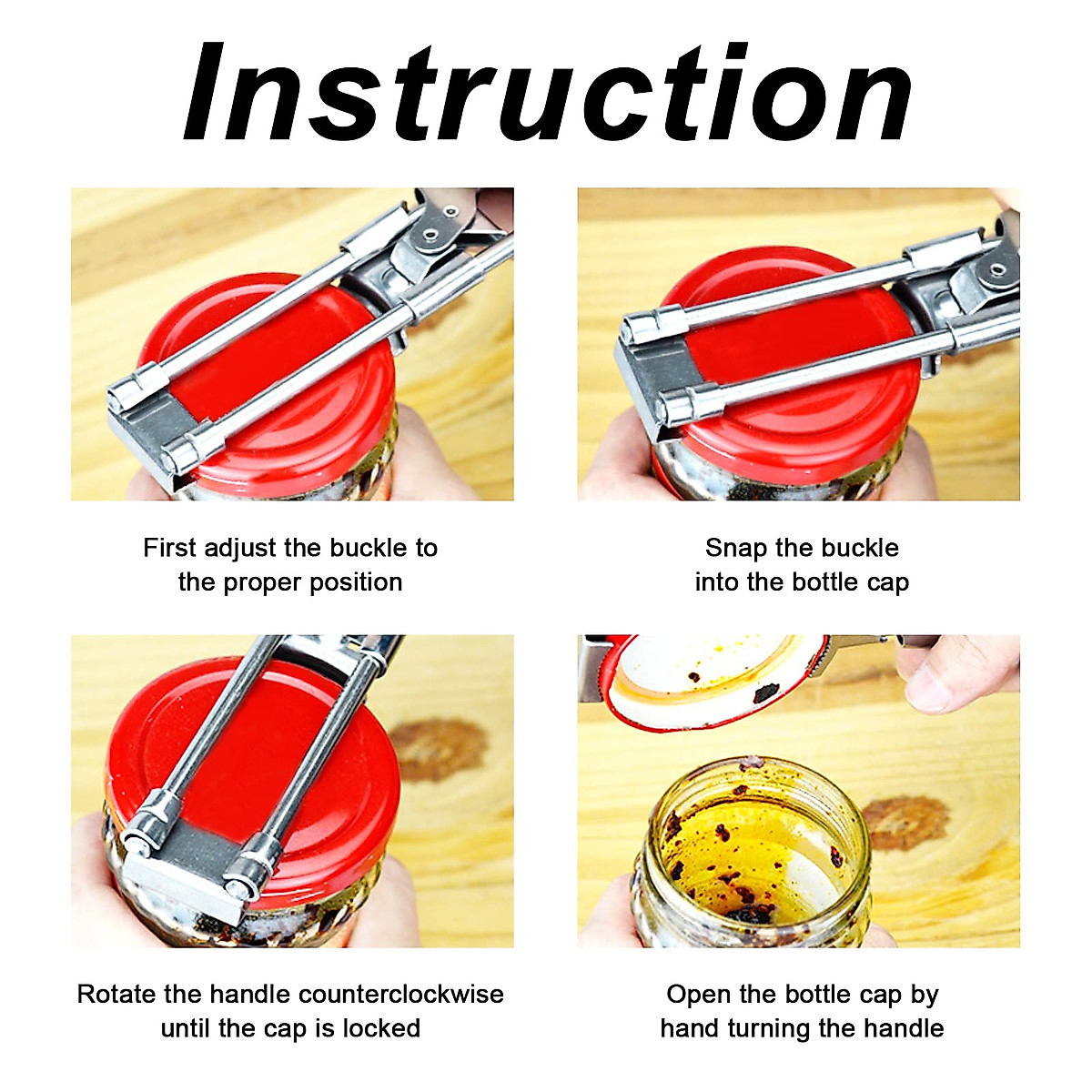 Instruction

First adjust the buckle to the proper position

Snap the buckle into the bottle cap

Rotate the handle counterclockwise until the cap is locked

Open the bottle cap by hand turning the handle