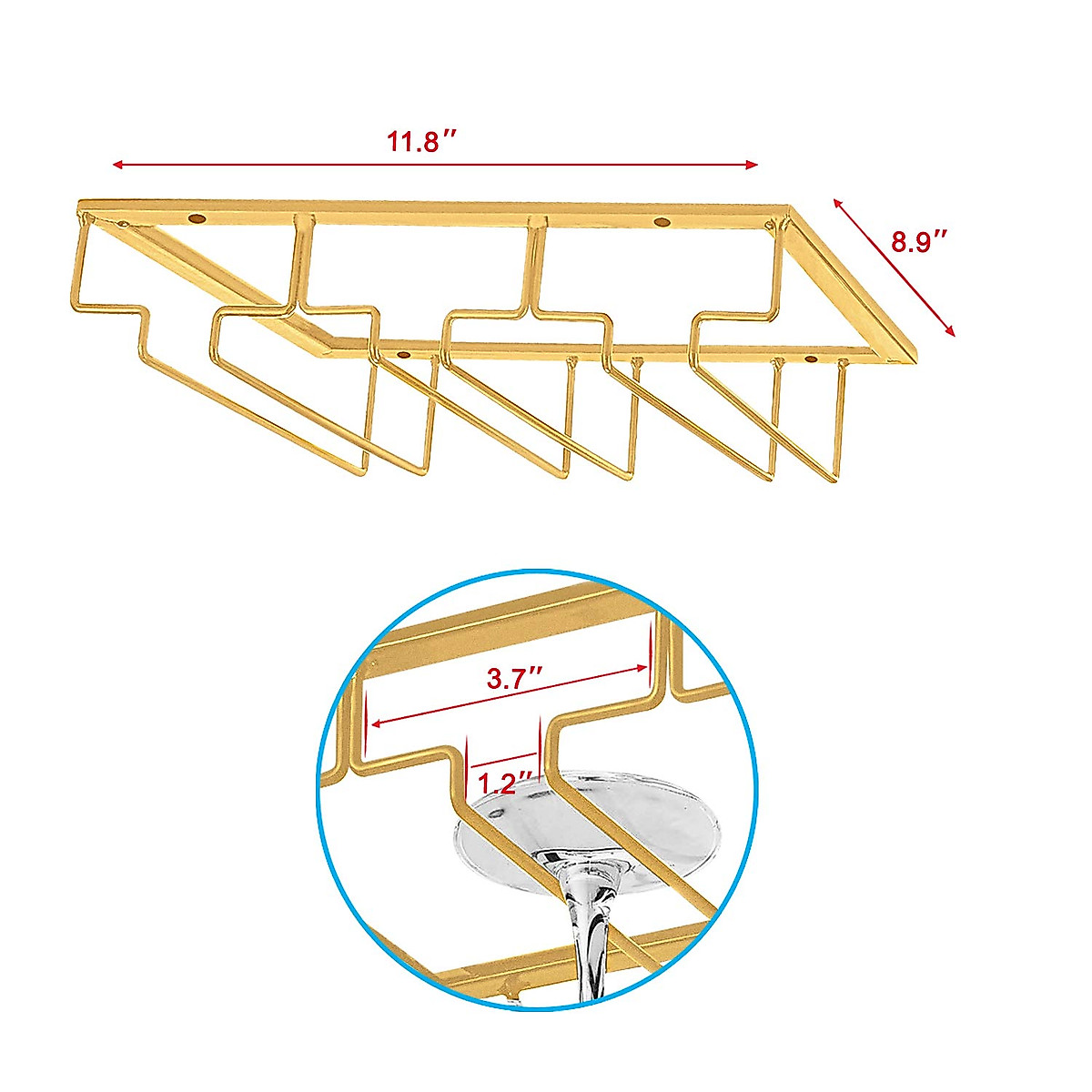 11.8″

8.9″

3.7″

1.2″