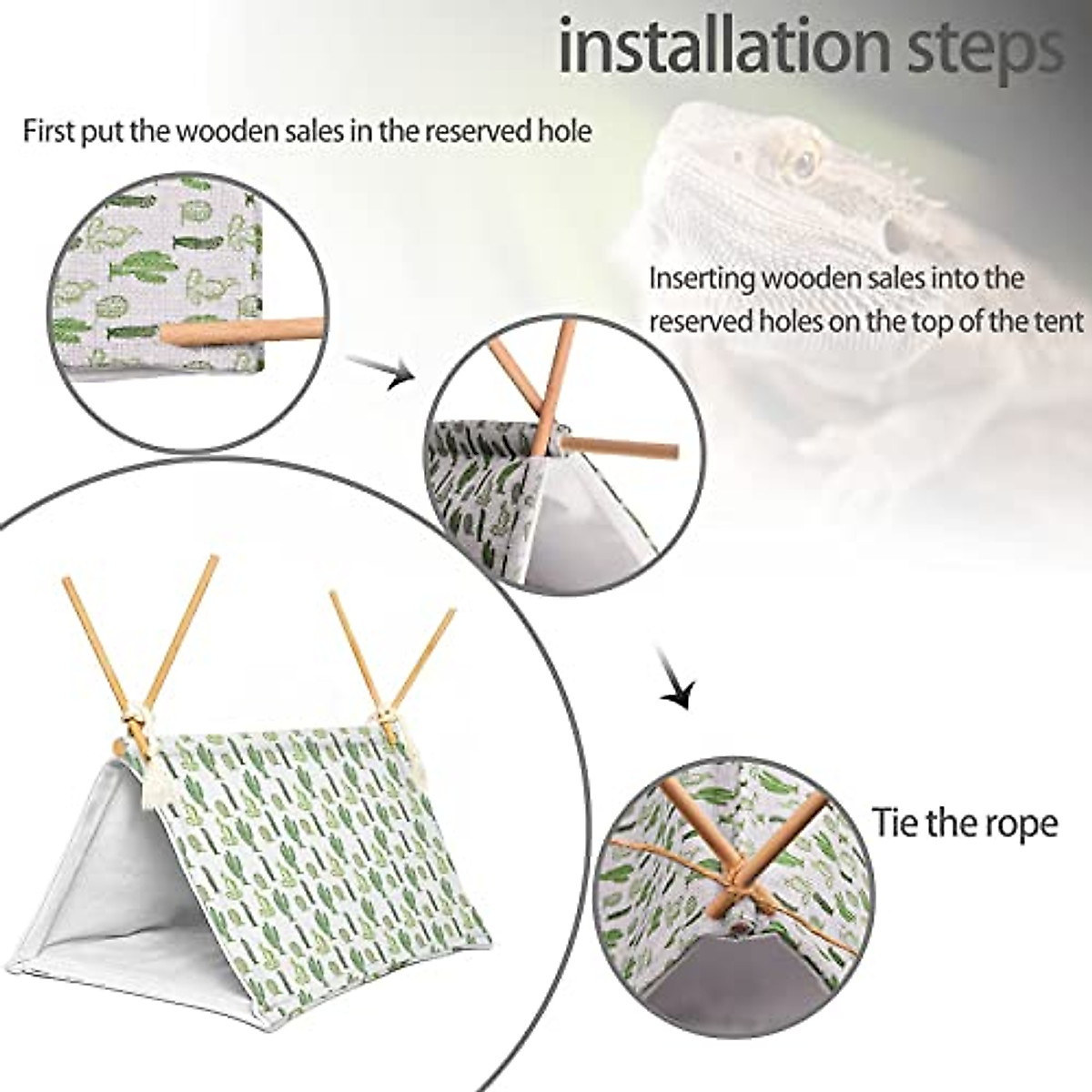 installation steps

First put the wooden sales in the reserved hole

Inserting wooden sales into the reserved holes on the top of the tent

Tie the rope