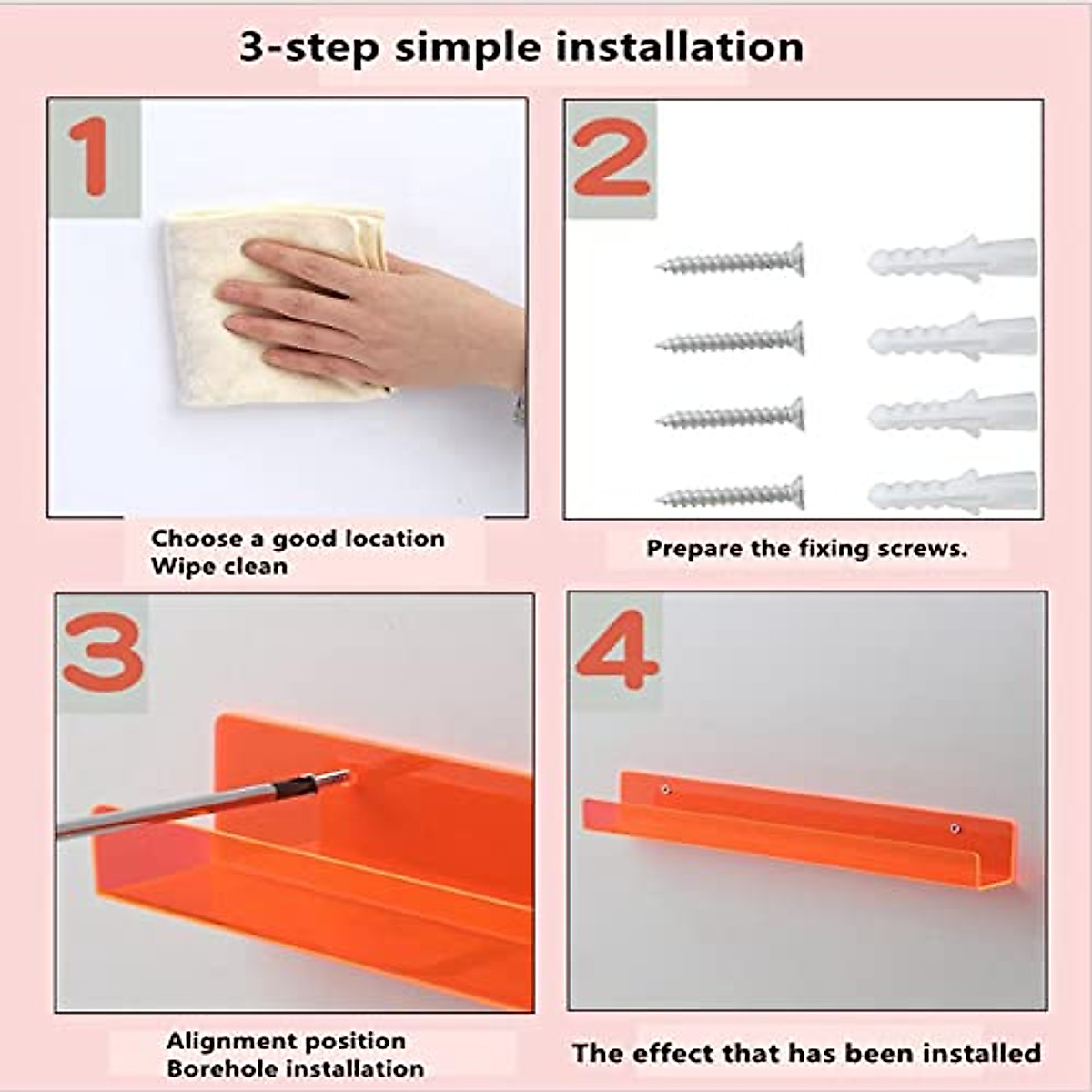 3-step simple installation

1

Choose a good location
Wipe clean

2

Prepare the fixing screws.

3

Alignment position
Borehole installation

4

The effect that has been installed