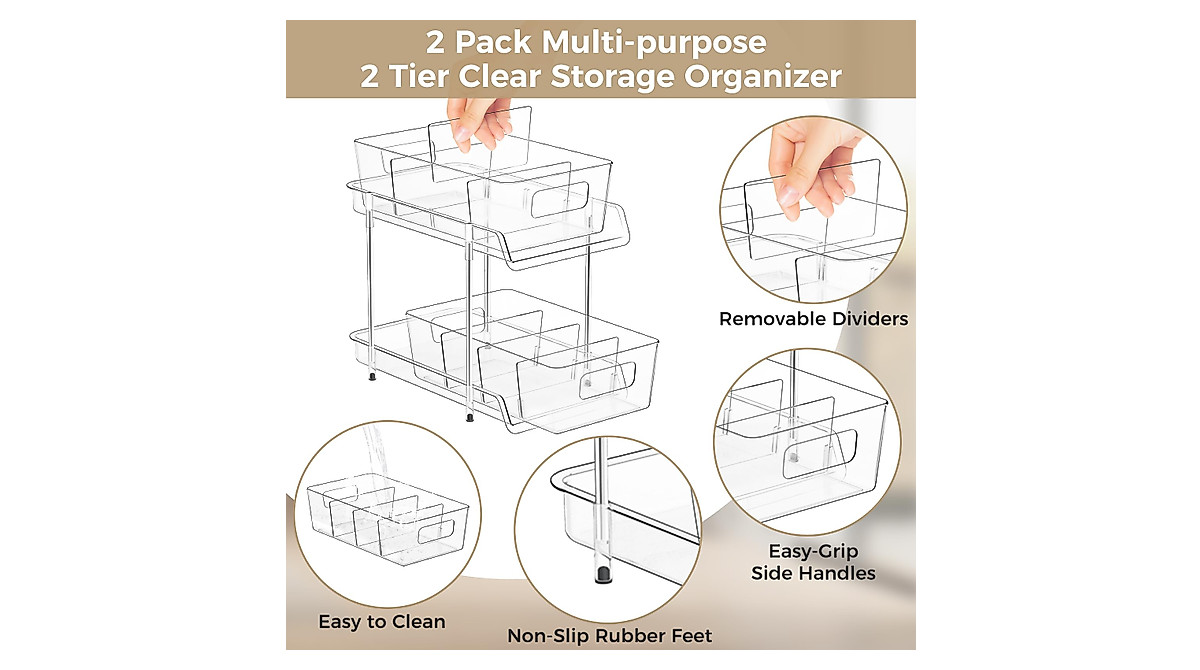 2 Pack Multi-purpose
2 Tier Clear Storage Organizer

Removable Dividers

Easy-Grip
Side Handles

Easy to Clean

Non-Slip Rubber Feet