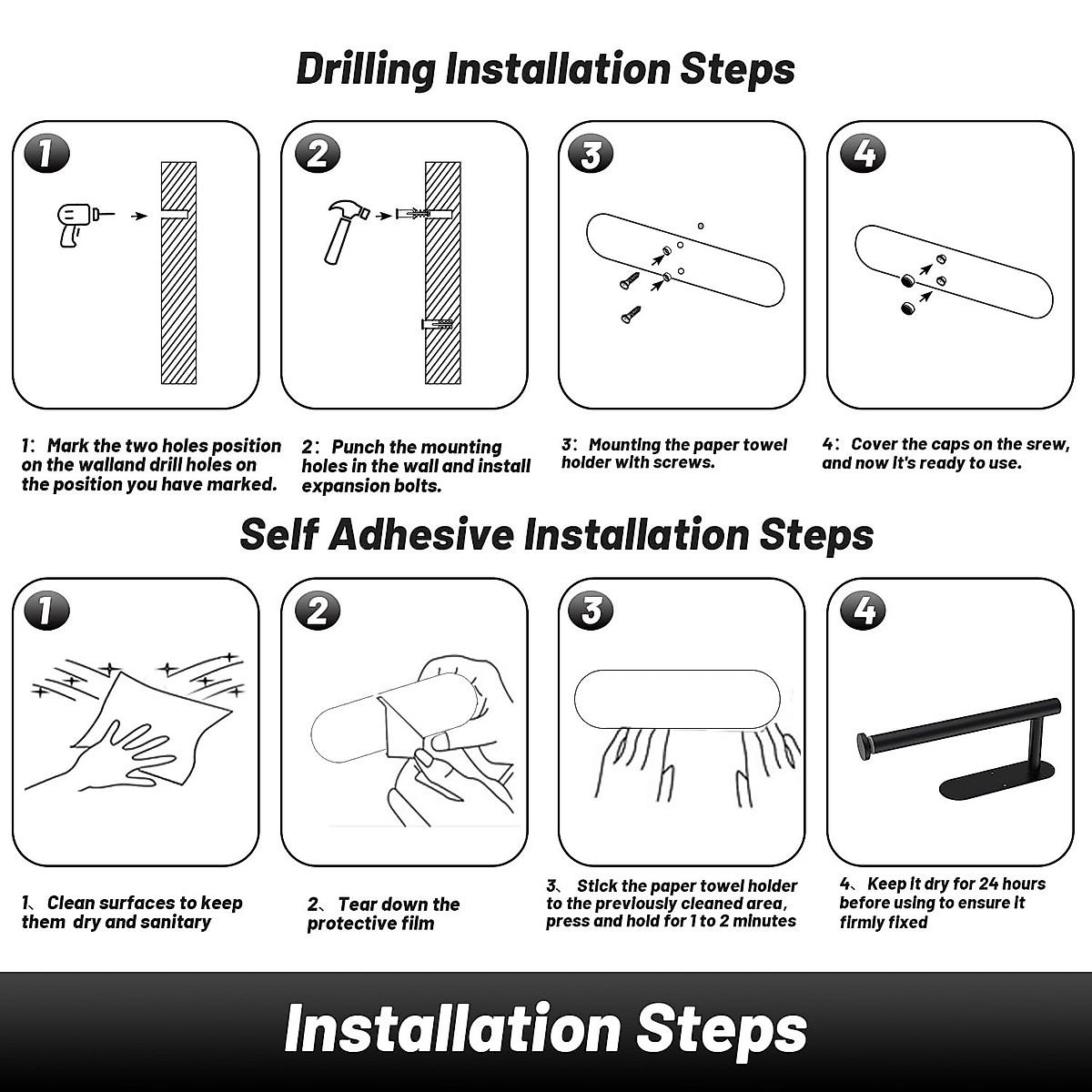 Drilling Installation Steps

1

2

3

4

1: Mark the two holes position on the walland drill holes on the position you have marked.

2: Punch the mounting holes in the wall and install expansion bolts.

3: Mounting the paper towel holder with screws.

4: Cover the caps on the srew, and now it's ready to use.

Self Adhesive Installation Steps

1

2

3

4

1、Clean surfaces to keep them dry and sanitary

2、Tear down the protective film

3、 Stick the paper towel holder to the previously cleaned area, press and hold for 1 to 2 minutes

4、Keep it dry for 24 hours before using to ensure it firmly fixed

Installation Steps