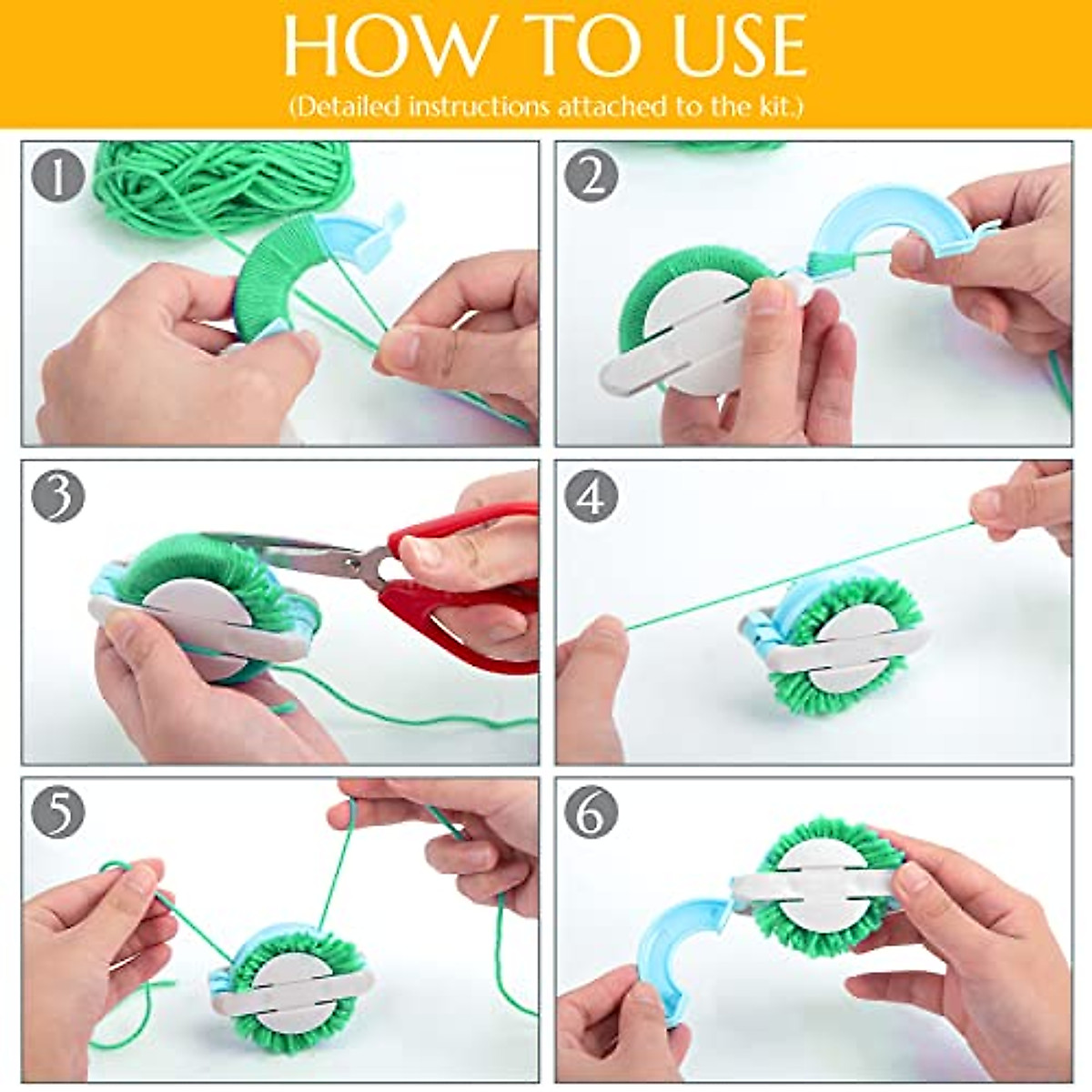 HOW TO USE
(Detailed instructions attached to the kit.)

1

2

3

4

5

6