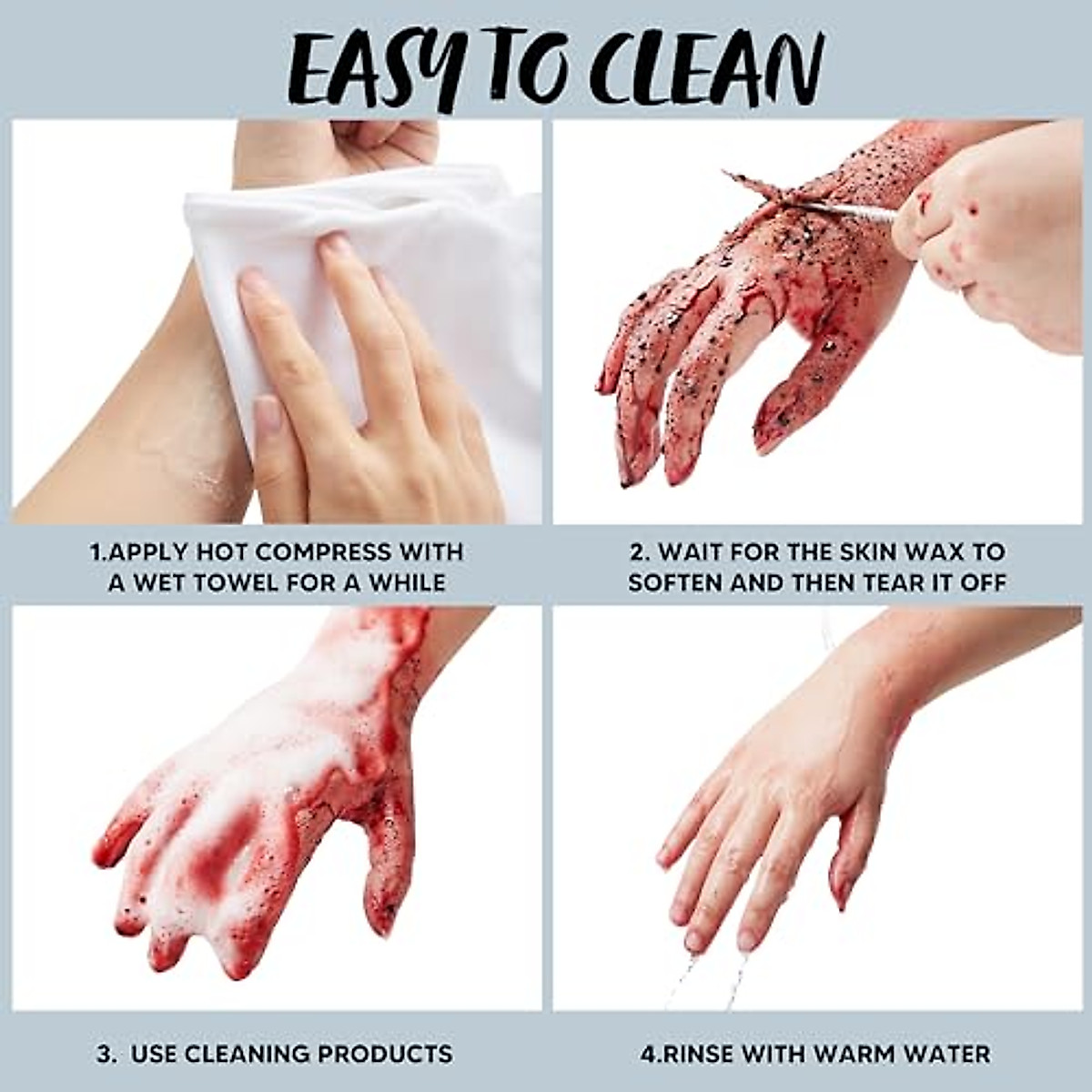 EASY TO CLEAN

1.APPLY HOT COMPRESS WITH A WET TOWEL FOR A WHILE

2. WAIT FOR THE SKIN WAX TO SOFTEN AND THEN TEAR IT OFF

3. USE CLEANING PRODUCTS

4.RINSE WITH WARM WATER