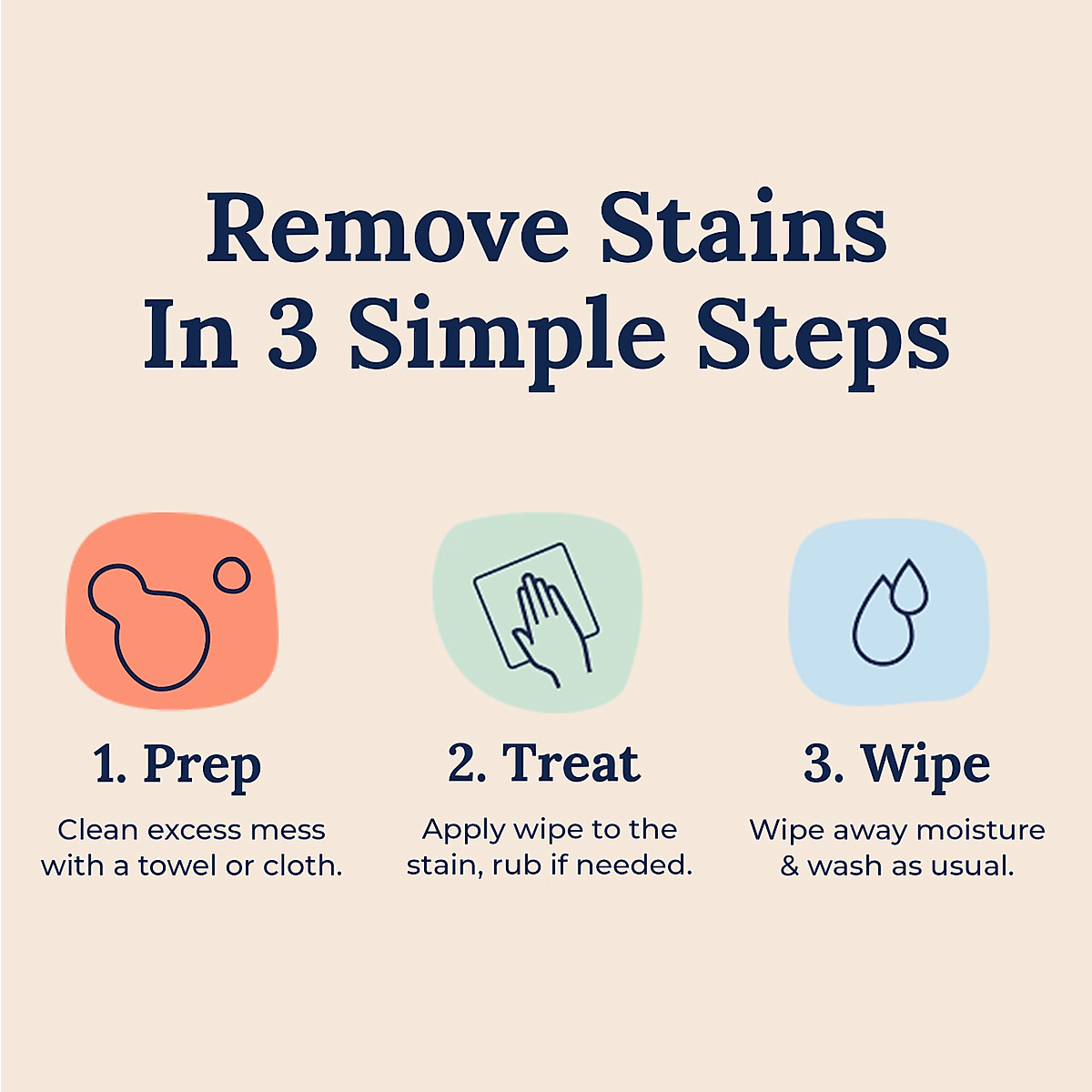 Remove Stains
In 3 Simple Steps

1. Prep

Clean excess mess with a towel or cloth.

2. Treat

Apply wipe to the stain, rub if needed.

3. Wipe

Wipe away moisture & wash as usual.