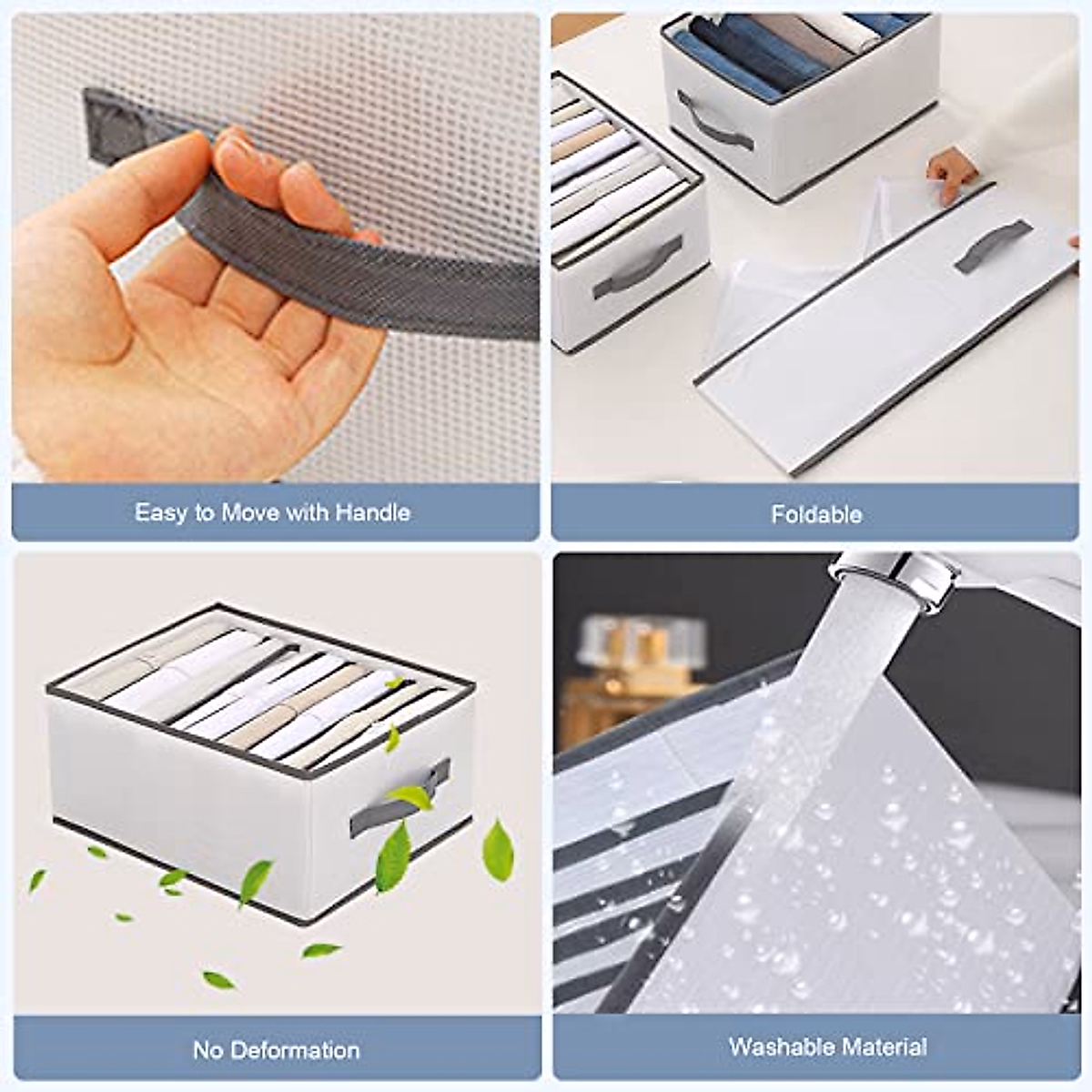 Easy to Move with Handle

Foldable

No Deformation

Washable Material