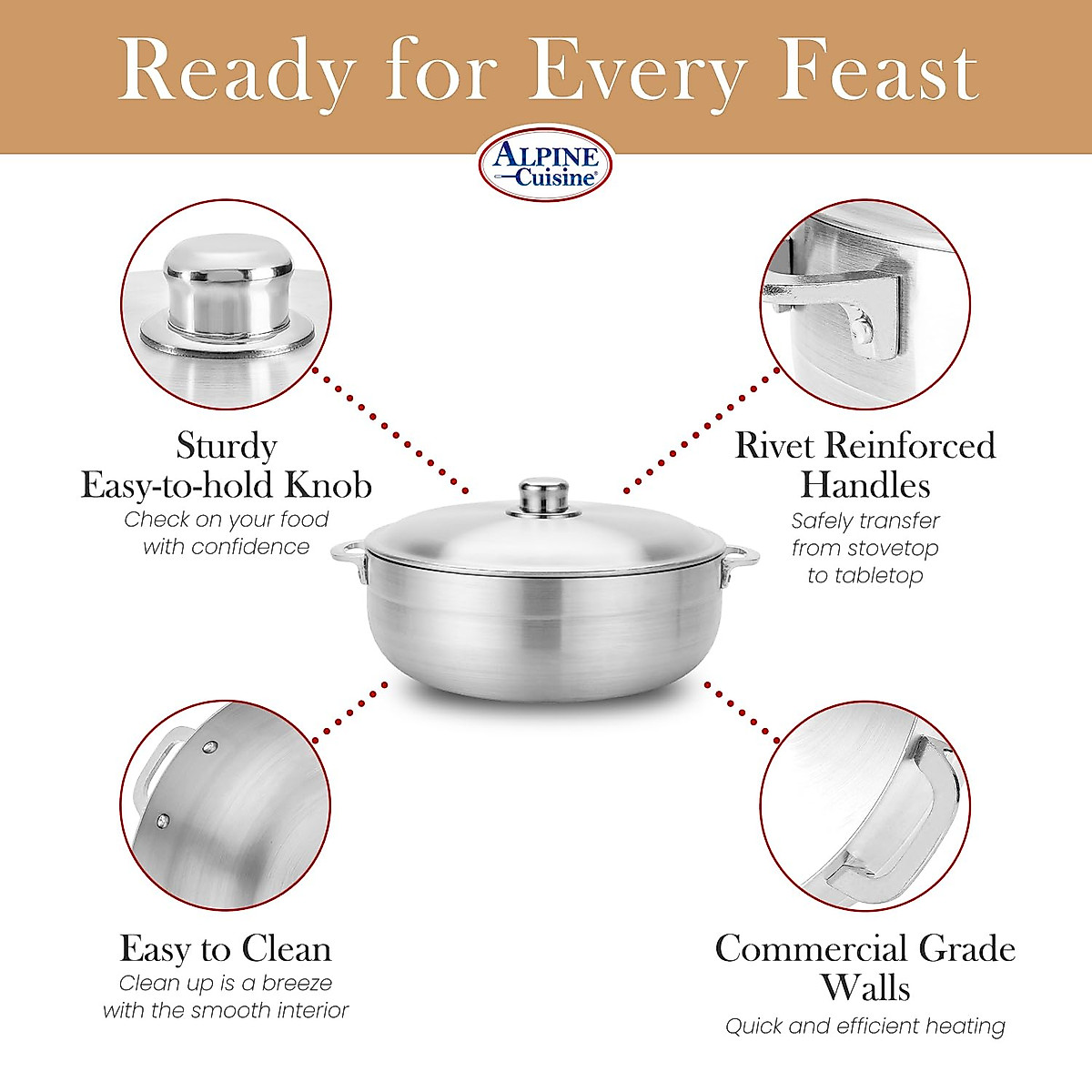 Ready for Every Feast

ALPINE Cuisine®

Sturdy Easy-to-hold Knob
Check on your food with confidence

Rivet Reinforced Handles
Safely transfer from stovetop to tabletop

Easy to Clean
Clean up is a breeze with the smooth interior

Commercial Grade Walls
Quick and efficient heating