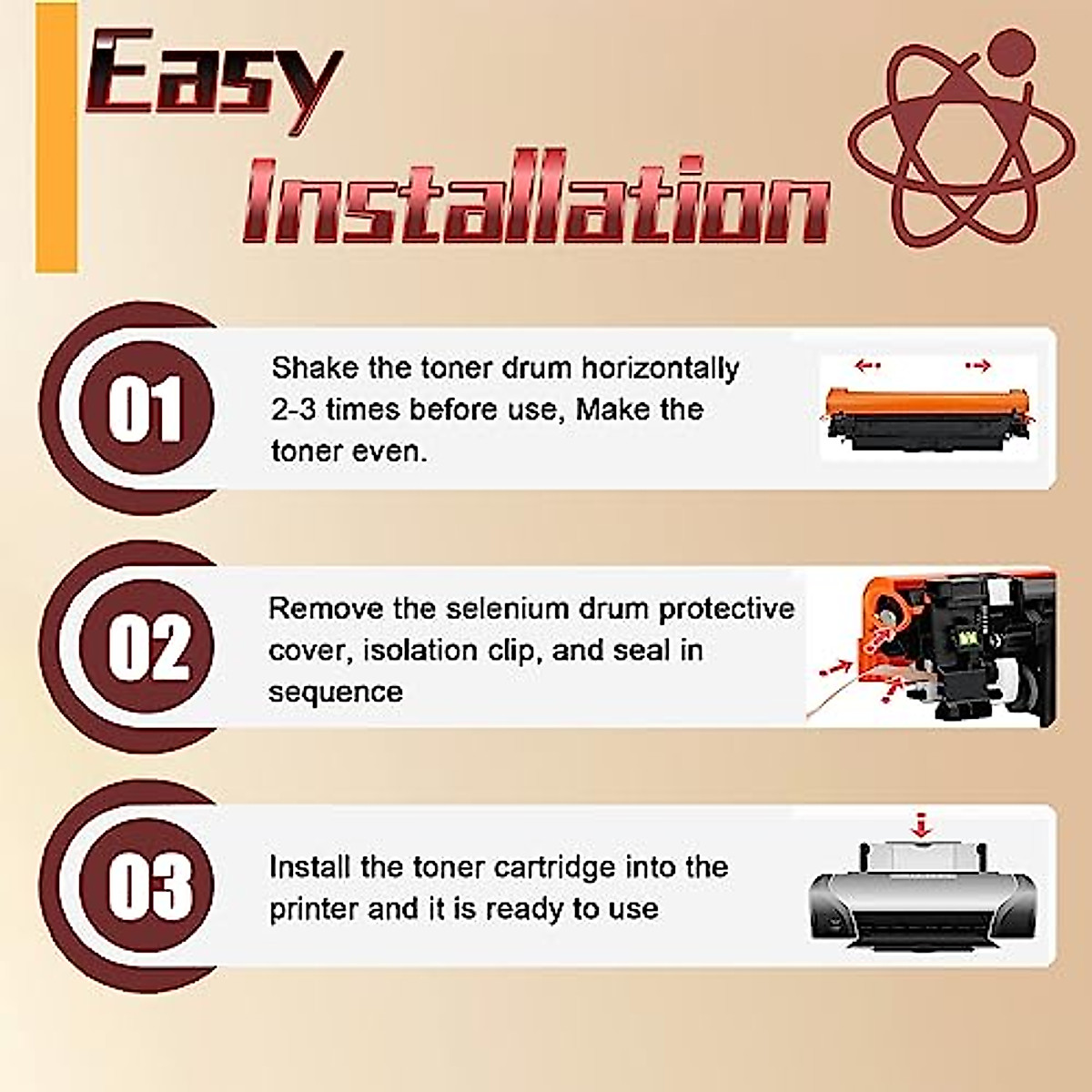 Easy Installation

01

Shake the toner drum horizontally 2-3 times before use, Make the toner even.

02

Remove the selenium drum protective cover, isolation clip, and seal in sequence

03

Install the toner cartridge into the printer and it is ready to use