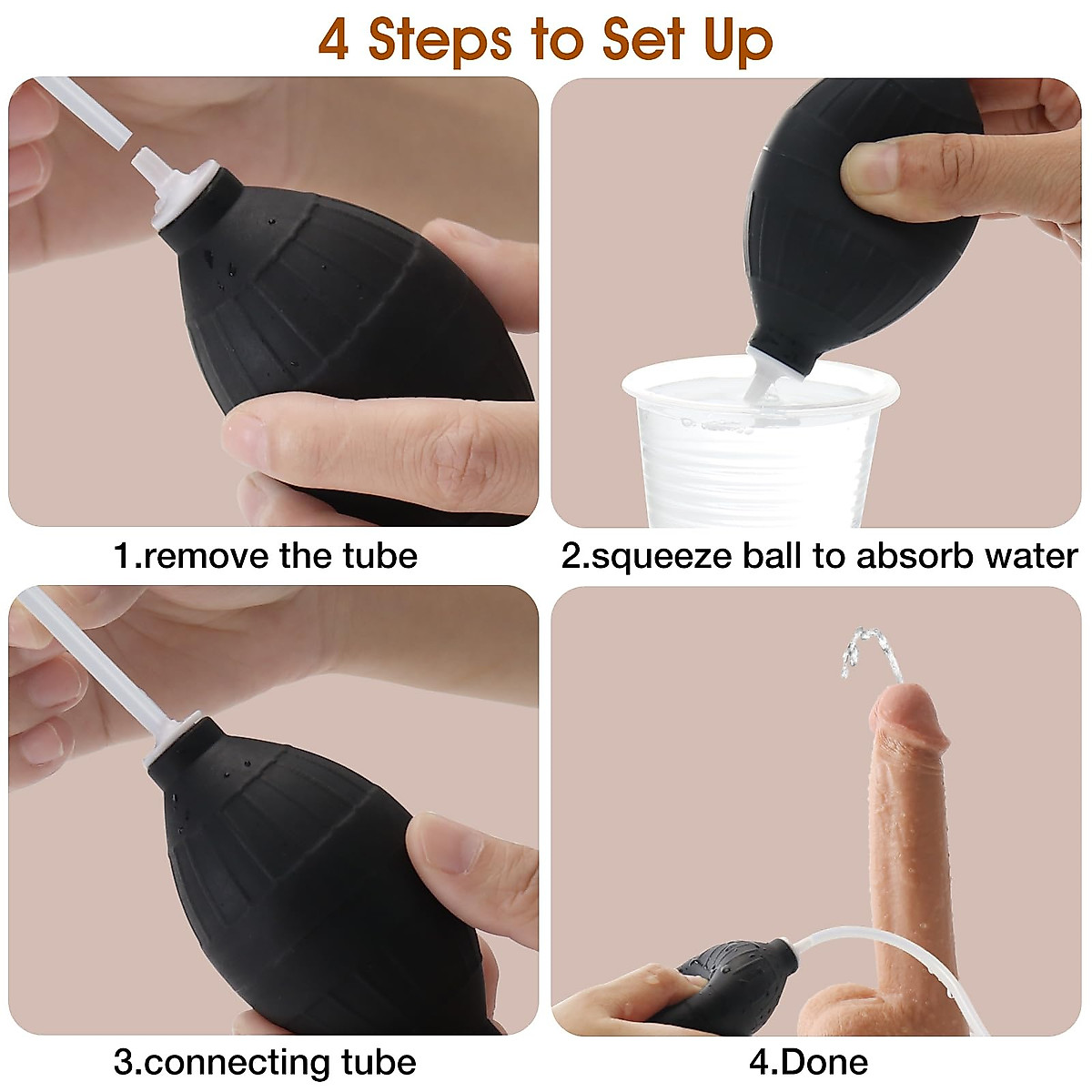 4 Steps to Set Up

1.remove the tube

2.squeeze ball to absorb water

3.connecting tube

4.Done