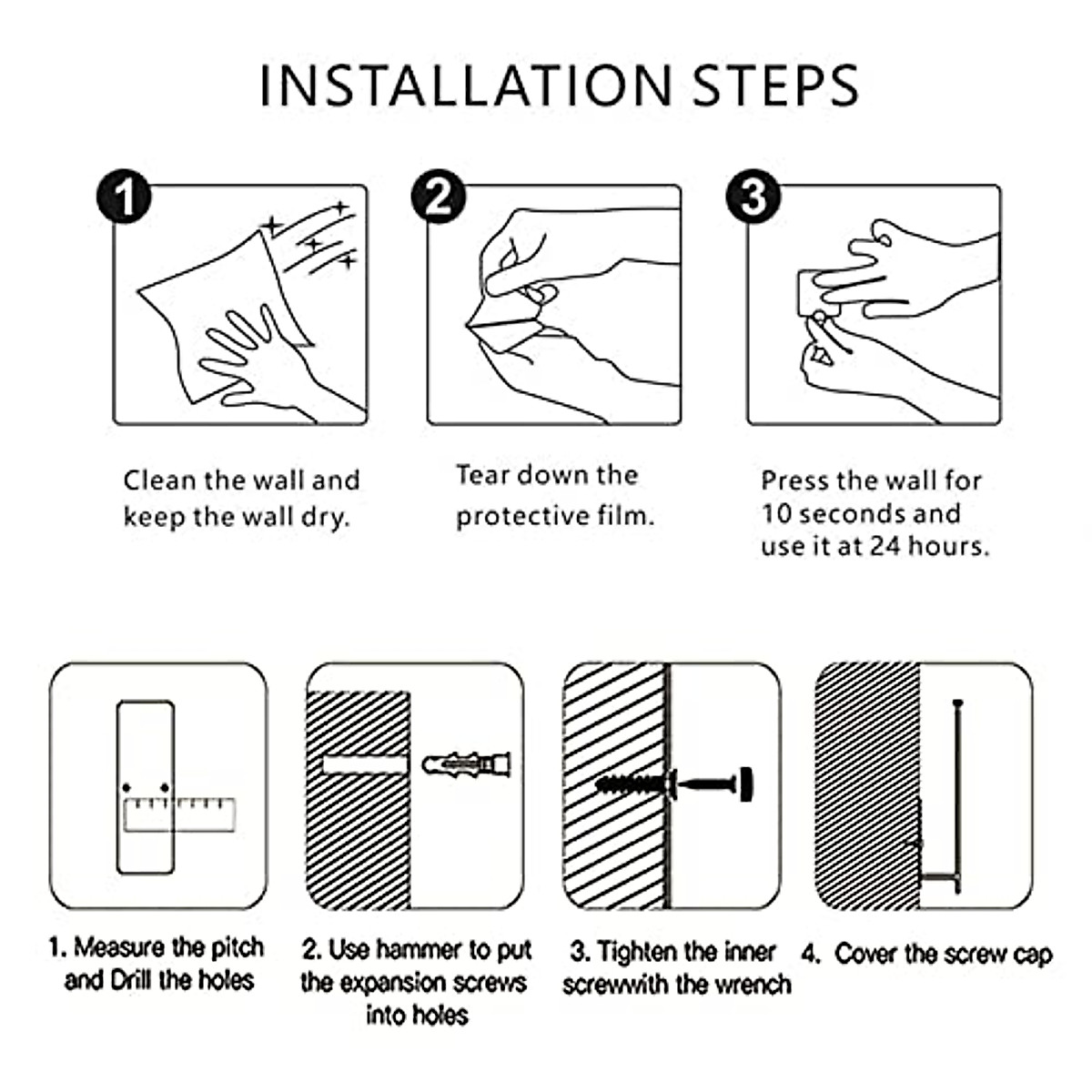 INSTALLATION STEPS

1

Clean the wall and keep the wall dry.

2

Tear down the protective film.

3

Press the wall for 10 seconds and use it at 24 hours.

1. Measure the pitch and Drill the holes

2. Use hammer to put the expansion screws into holes

3. Tighten the inner screwwith the wrench

4. Cover the screw cap