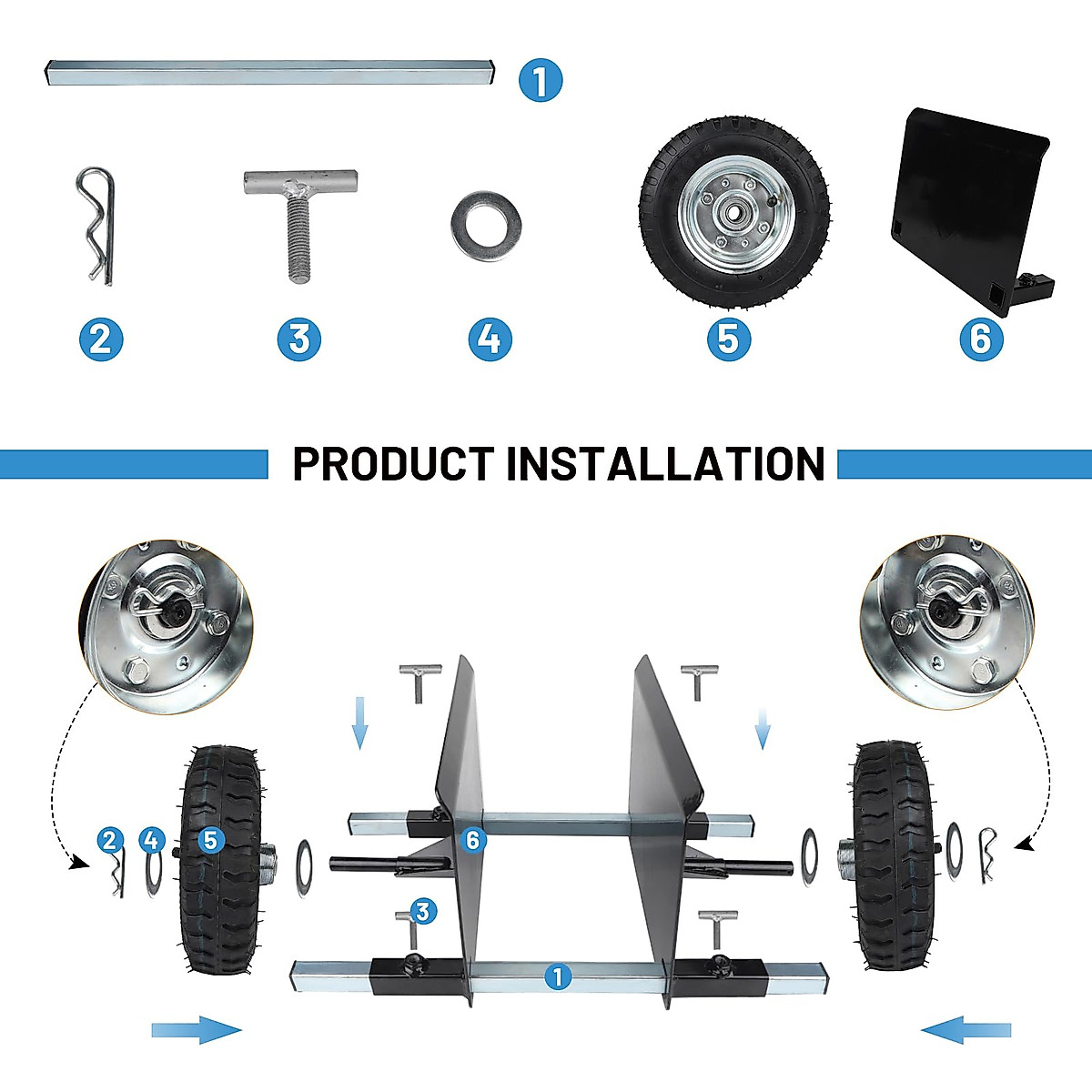 1

2 3 4 5 6

PRODUCT INSTALLATION

2 4 5 6

3

1