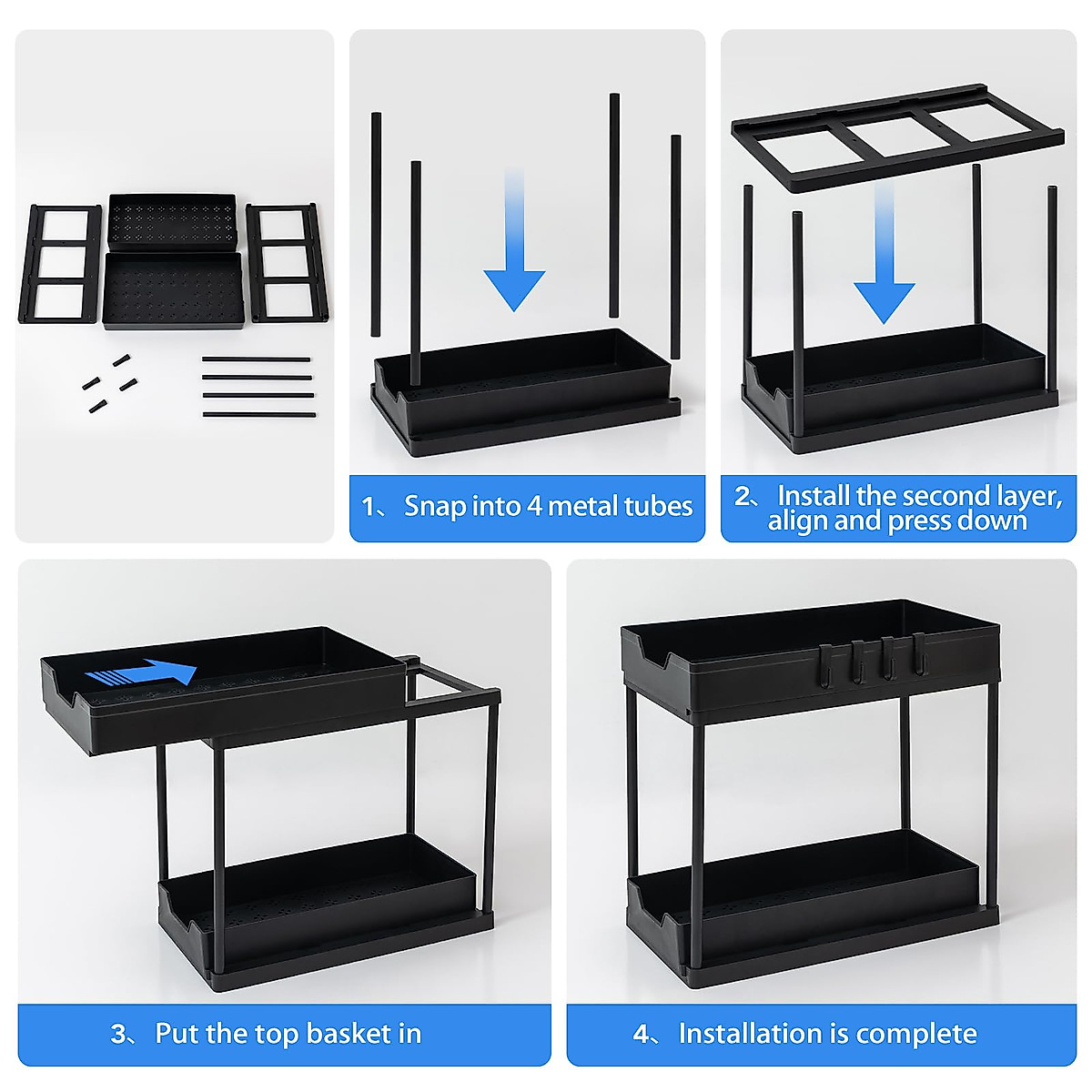 1、Snap into 4 metal tubes

2、Install the second layer, align and press down

3、Put the top basket in

4、Installation is complete