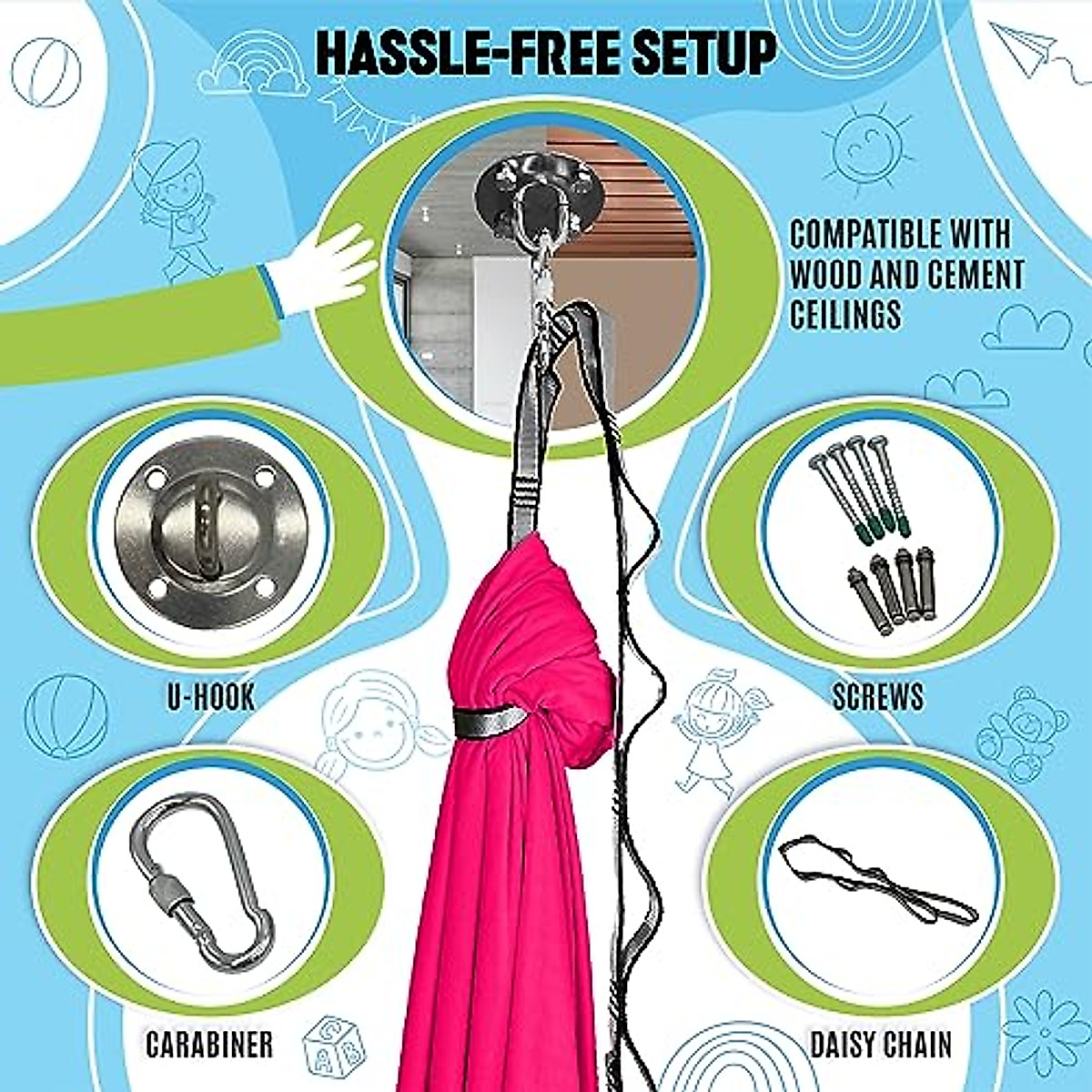 HASSLE-FREE SETUP

COMPATIBLE WITH WOOD AND CEMENT CEILINGS

U-HOOK

SCREWS

CARABINER

DAISY CHAIN