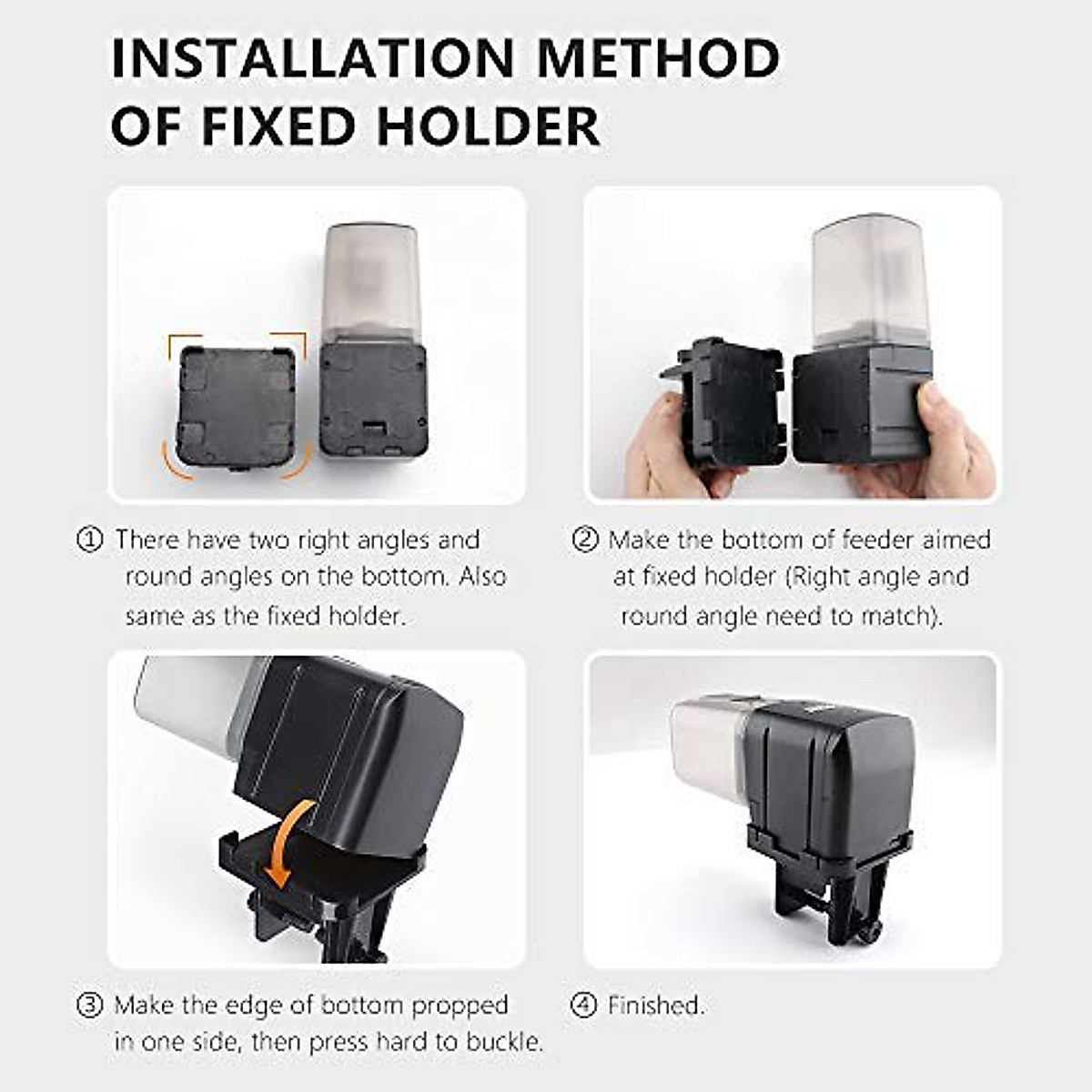 INSTALLATION METHOD OF FIXED HOLDER

① There have two right angles and round angles on the bottom. Also same as the fixed holder.

② Make the bottom of feeder aimed at fixed holder (Right angle and round angle need to match).

③ Make the edge of bottom propped in one side, then press hard to buckle.

④ Finished.