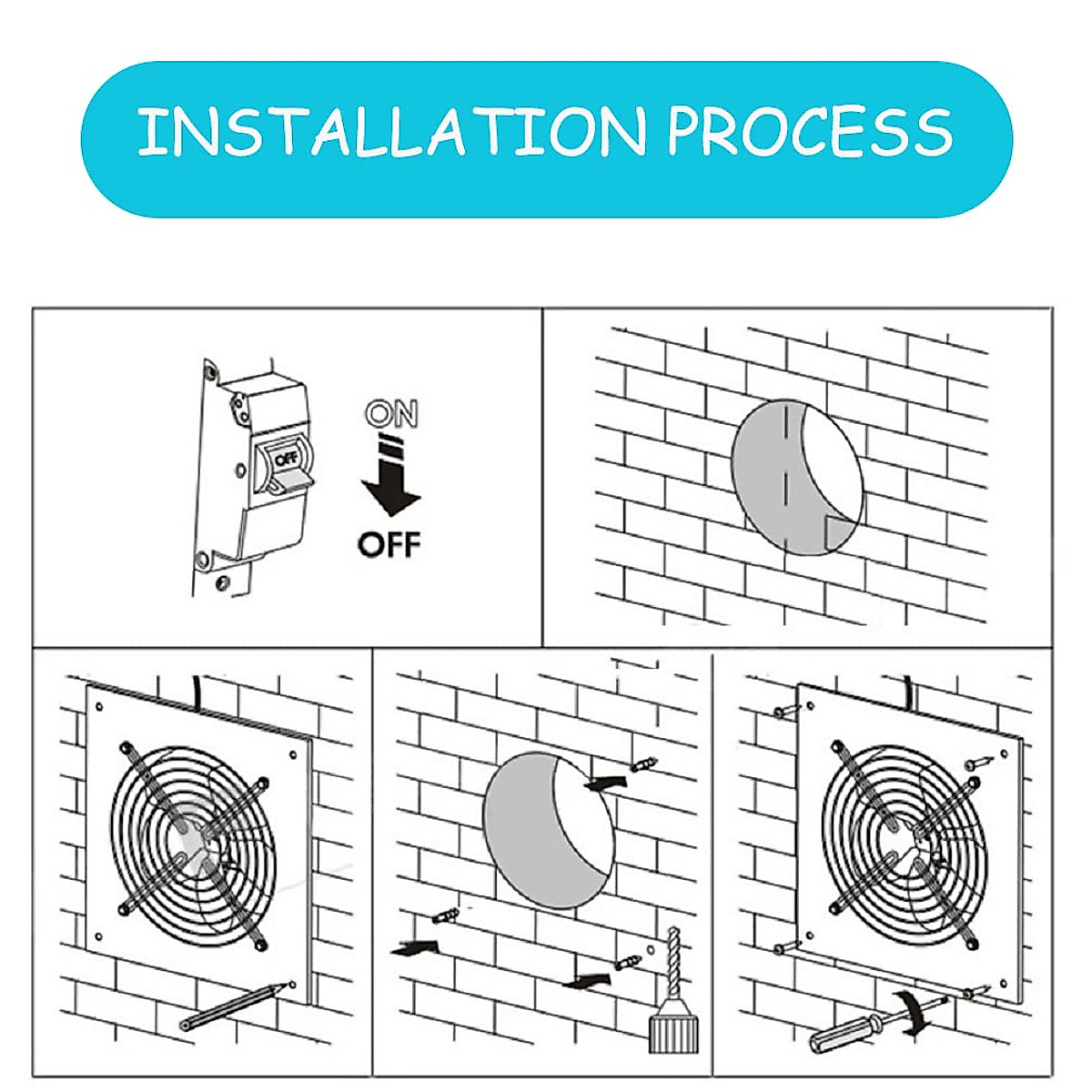 INSTALLATION PROCESS

OFF

ON

OFF