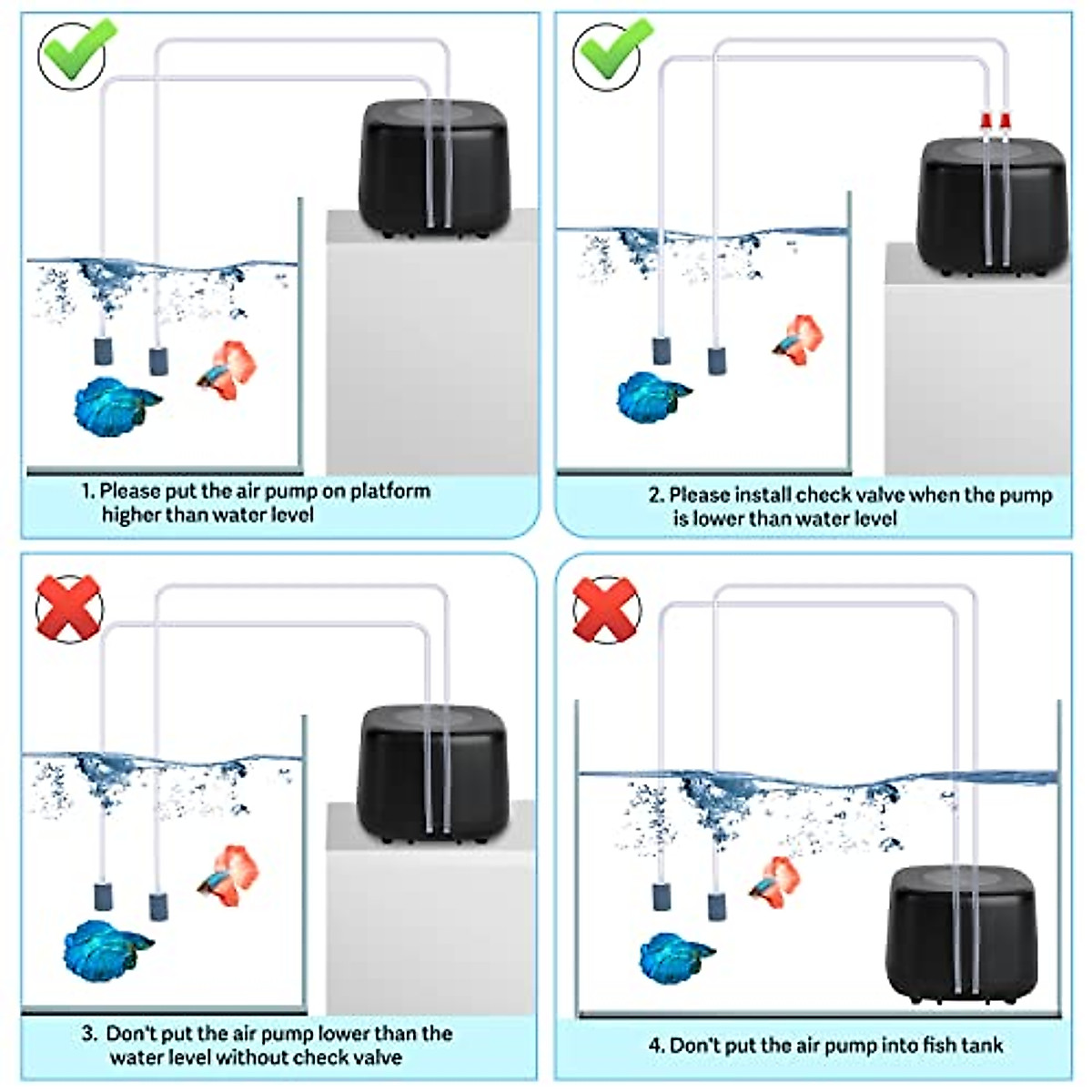 1. Please put the air pump on platform higher than water level

2. Please install check valve when the pump is lower than water level

3. Don't put the air pump lower than the water level without check valve

4. Don't put the air pump into fish tank