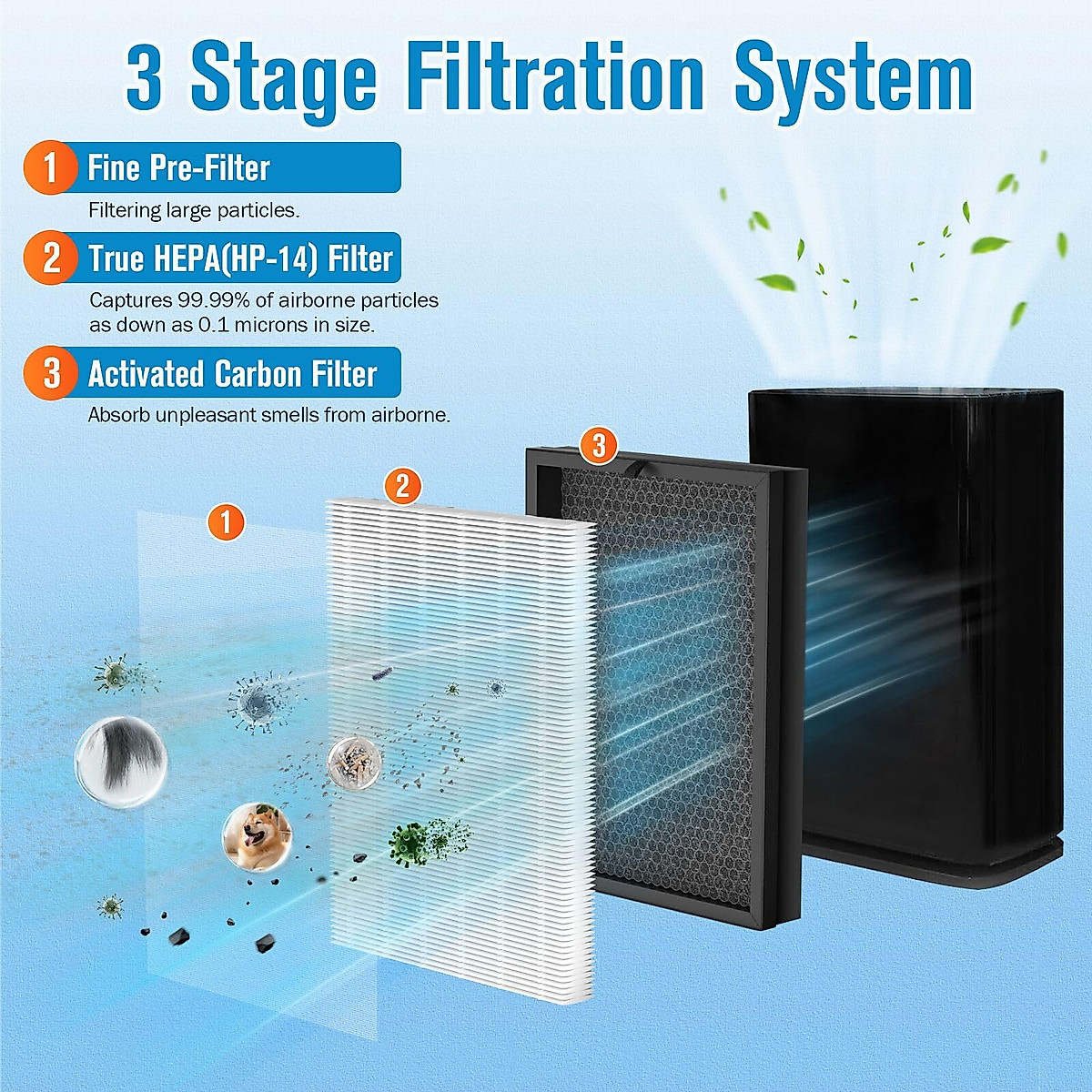 3 Stage Filtration System

1 Fine Pre-Filter
Filtering large particles.

2 True HEPA(HP-14) Filter
Captures 99.99% of airborne particles as down as 0.1 microns in size.

3 Activated Carbon Filter
Absorb unpleasant smells from airborne.

3

2

1