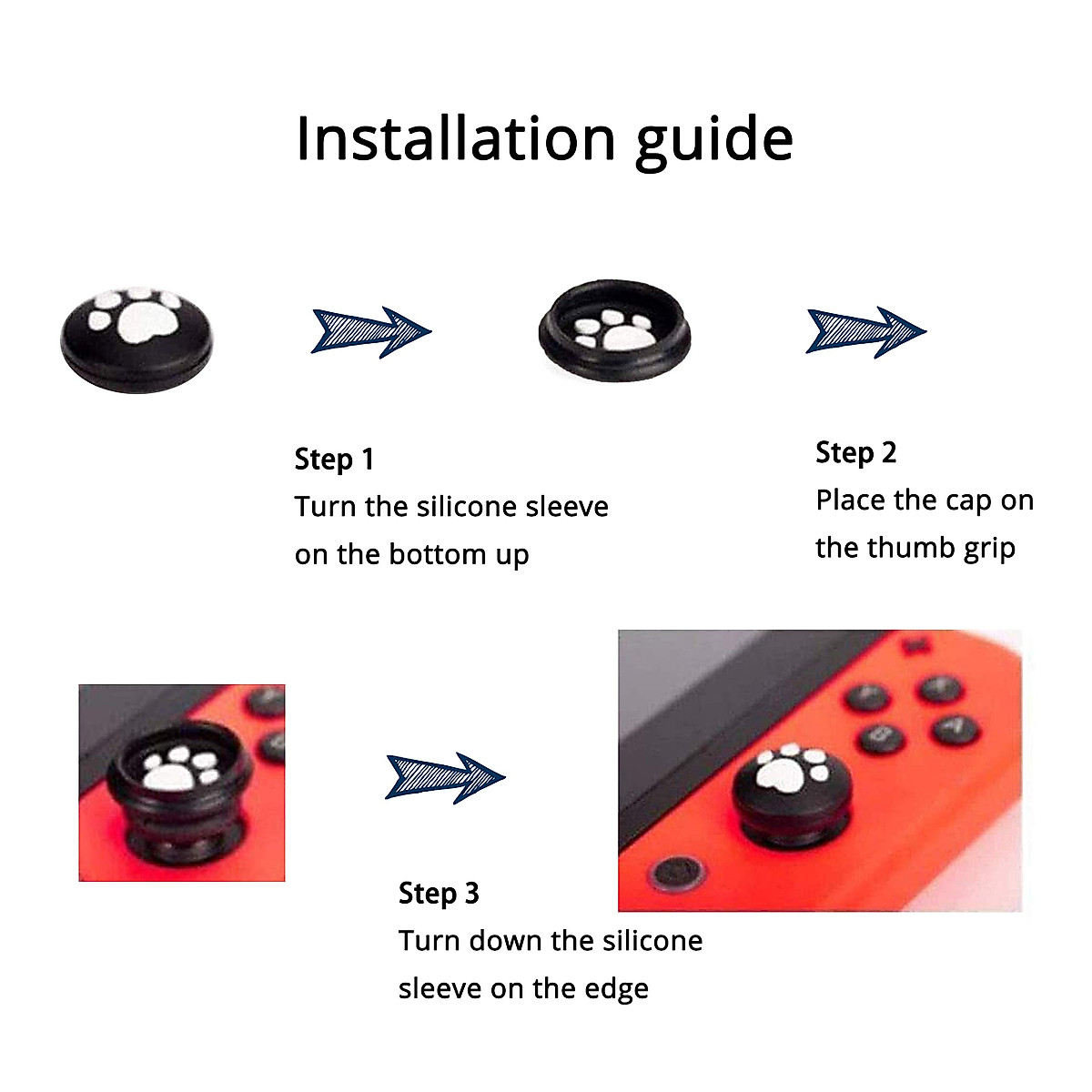 Installation guide

Step 1
Turn the silicone sleeve on the bottom up

Step 2
Place the cap on the thumb grip

Step 3
Turn down the silicone sleeve on the edge