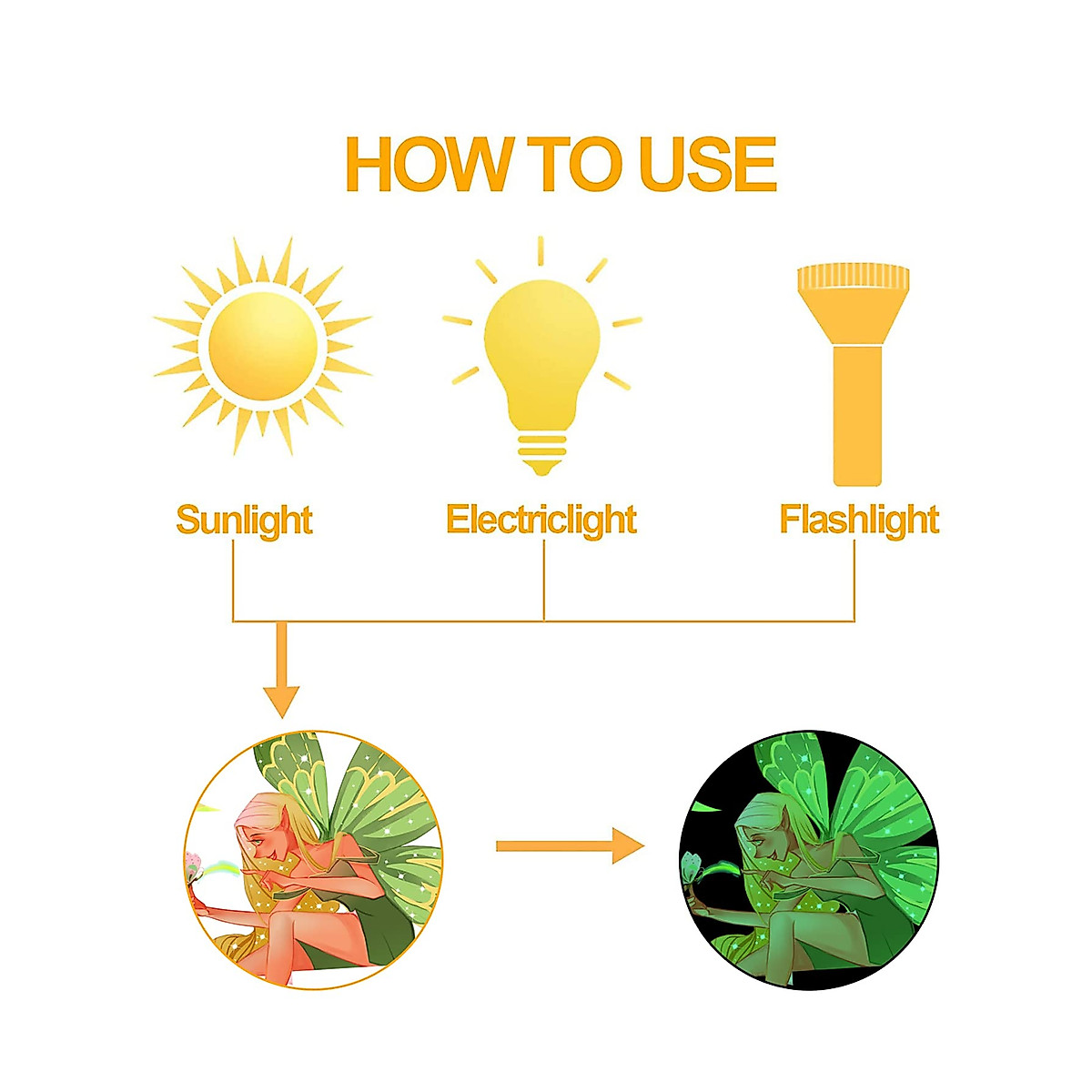 HOW TO USE

Sunlight

Electriclight

Flashlight