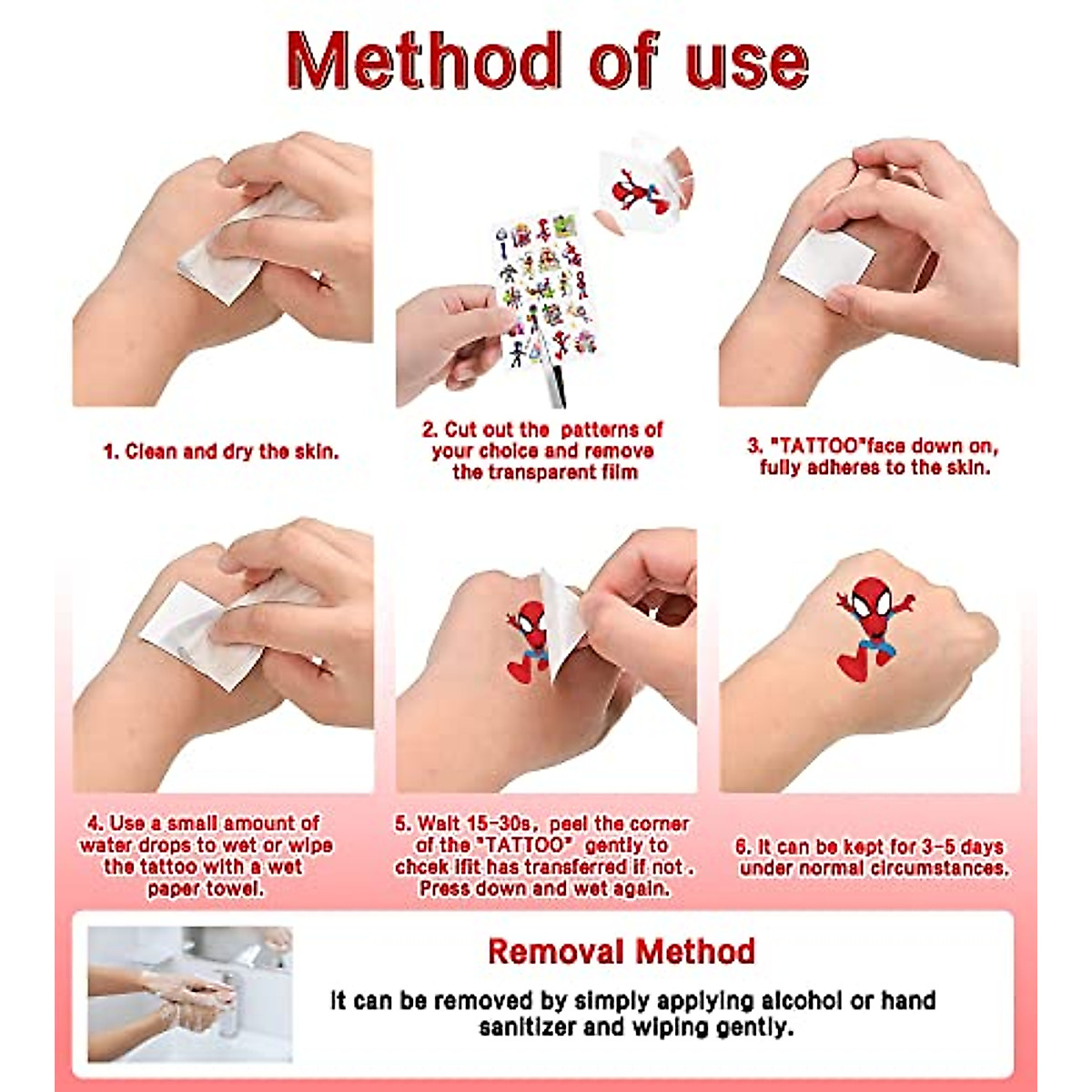 Method of use

1. Clean and dry the skin.

2. Cut out the patterns of your choice and remove the transparent film

3. "TATTOO"face down on, fully adheres to the skin.

4. Use a small amount of water drops to wet or wipe the tattoo with a wet paper towel.

5. Wait 15-30s, peel the corner of the "TATTOO" gently to chcek ifit has transferred if not . Press down and wet again.

6. It can be kept for 3-5 days under normal circumstances.

Removal Method

It can be removed by simply applying alcohol or hand sanitizer and wiping gently.