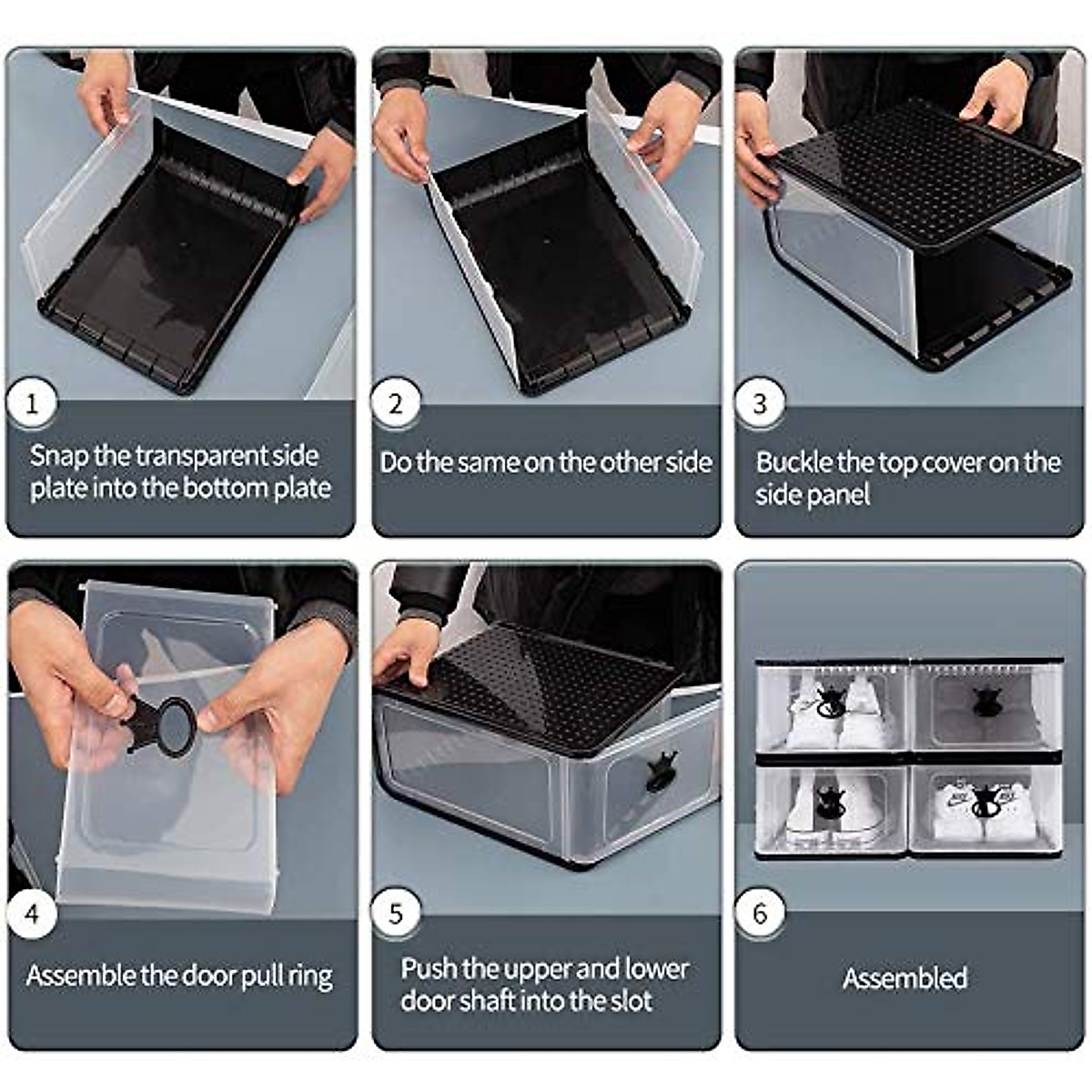 1
Snap the transparent side plate into the bottom plate

2
Do the same on the other side

3
Buckle the top cover on the side panel

4
Assemble the door pull ring

5
Push the upper and lower door shaft into the slot

6
Assembled