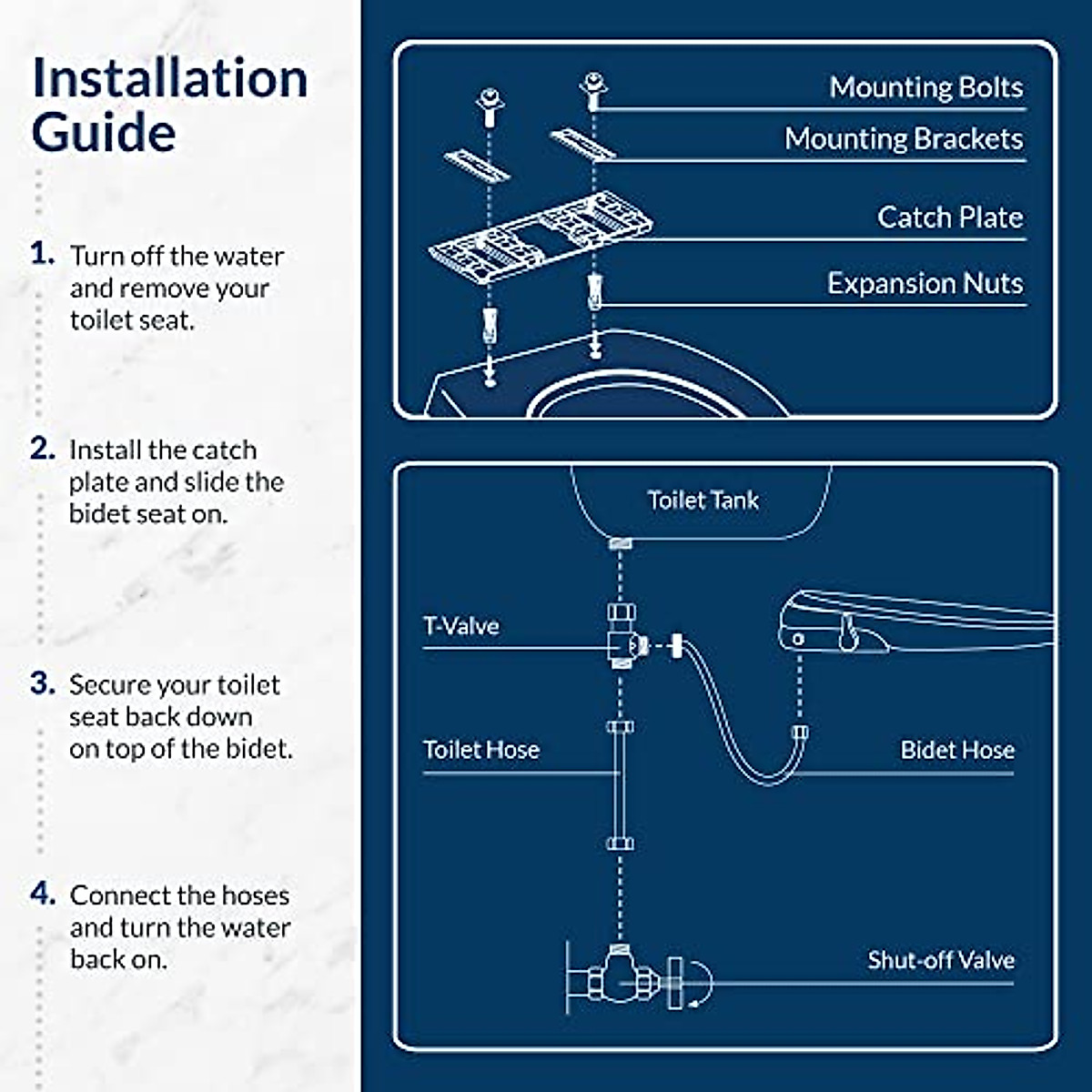 Installation Guide

1. Turn off the water and remove your toilet seat.

2. Install the catch plate and slide the bidet seat on.

3. Secure your toilet seat back down on top of the bidet.

4. Connect the hoses and turn the water back on.

Mounting Bolts

Mounting Brackets

Catch Plate

Expansion Nuts

Toilet Tank

T-Valve

Toilet Hose

Bidet Hose

Shut-off Valve