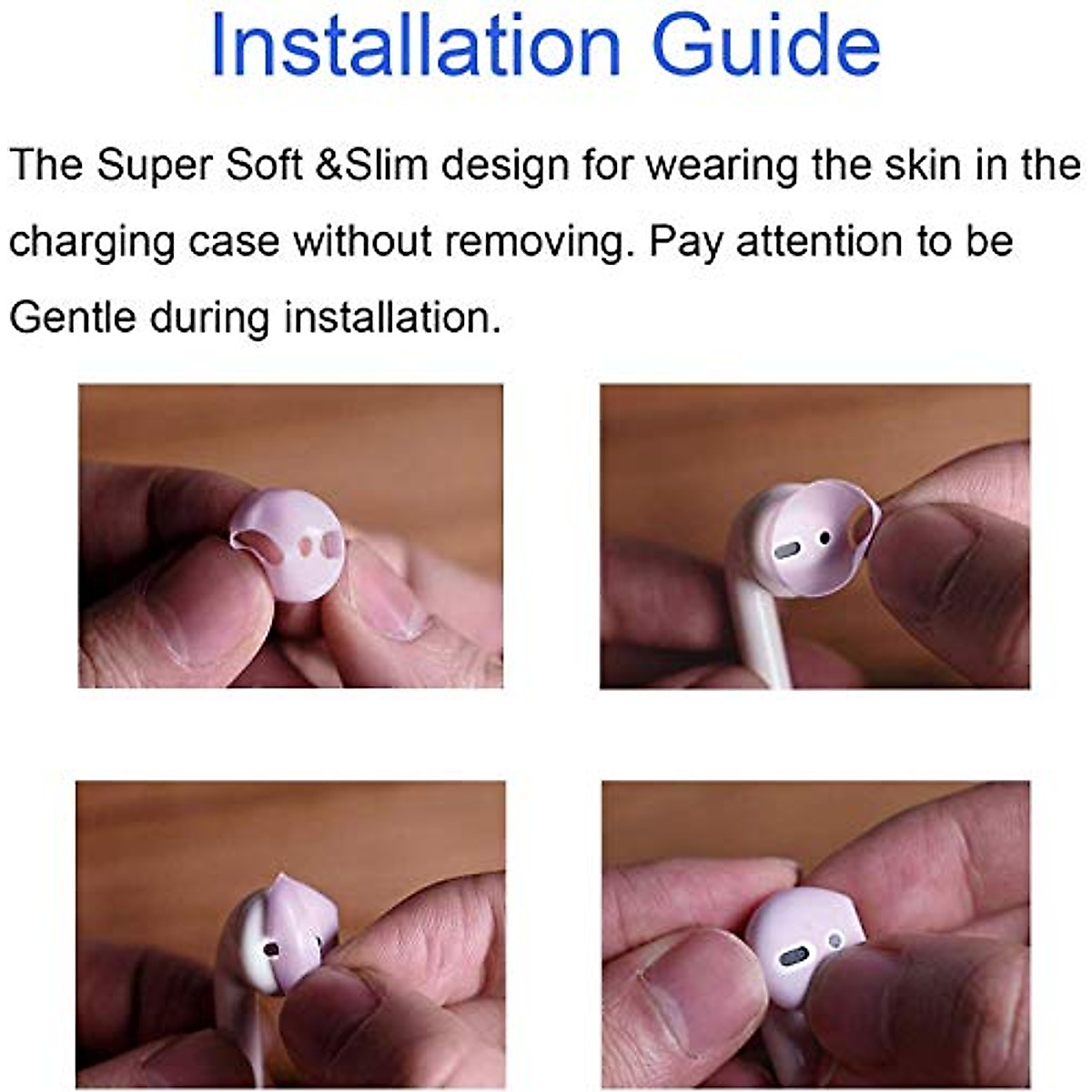 Installation Guide

The Super Soft &Slim design for wearing the skin in the charging case without removing. Pay attention to be Gentle during installation.