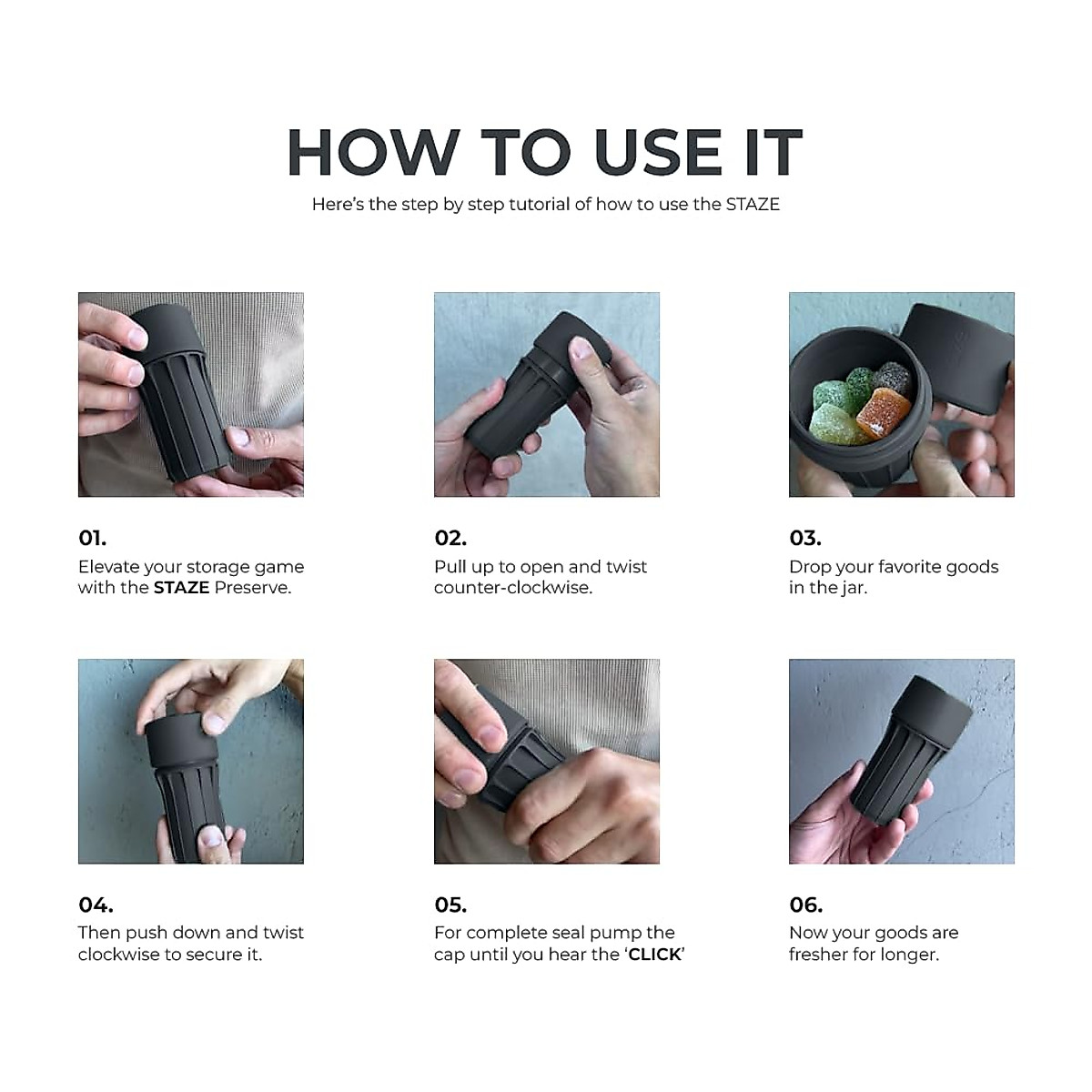 HOW TO USE IT

Here's the step by step tutorial of how to use the STAZE

01.
Elevate your storage game with the STAZE Preserve.

02.
Pull up to open and twist counter-clockwise.

03.
Drop your favorite goods in the jar.

04.
Then push down and twist clockwise to secure it.

05.
For complete seal pump the cap until you hear the 'CLICK'

06.
Now your goods are fresher for longer.