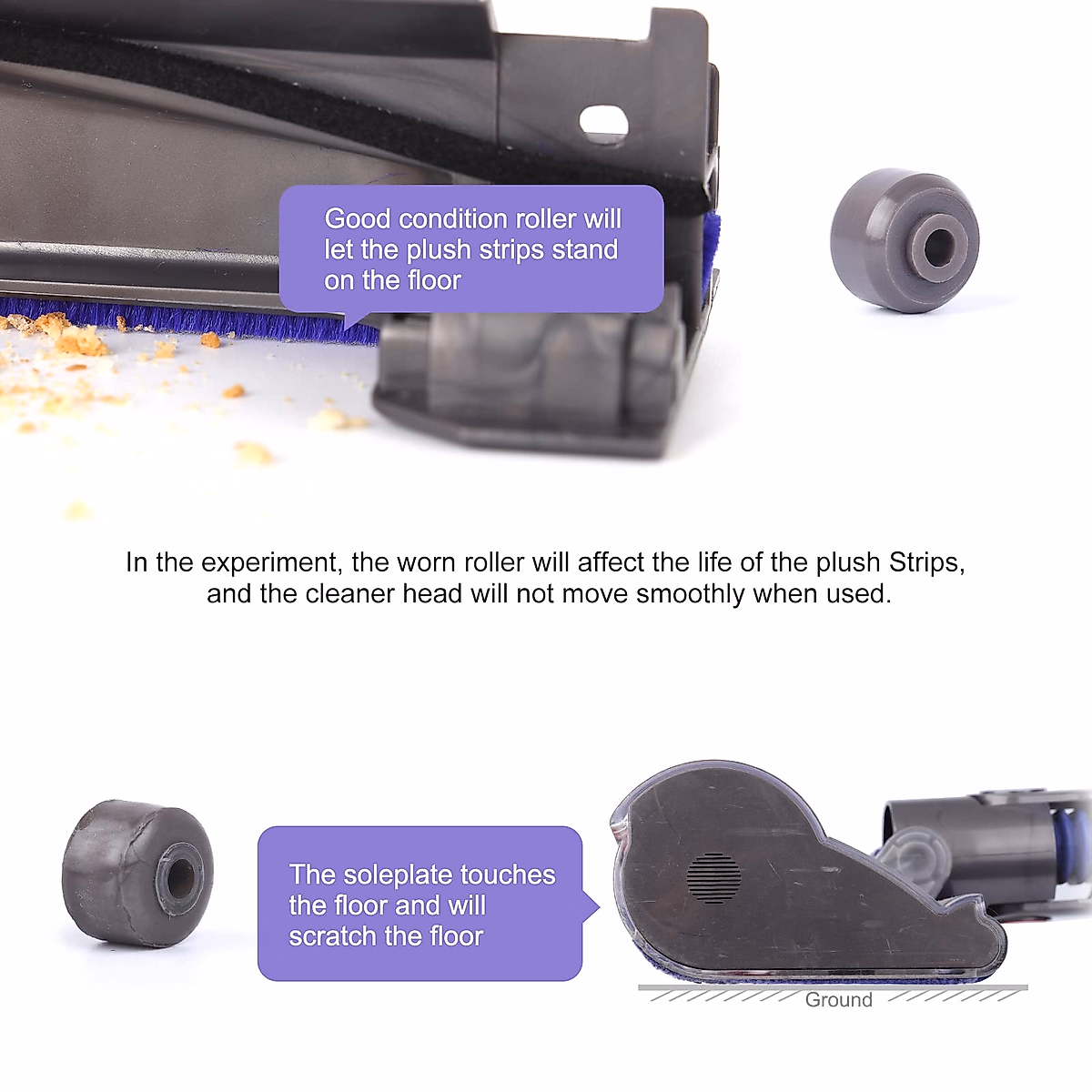 Good condition roller will let the plush strips stand on the floor

In the experiment, the worn roller will affect the life of the plush Strips, and the cleaner head will not move smoothly when used.

The soleplate touches the floor and will scratch the floor

Ground