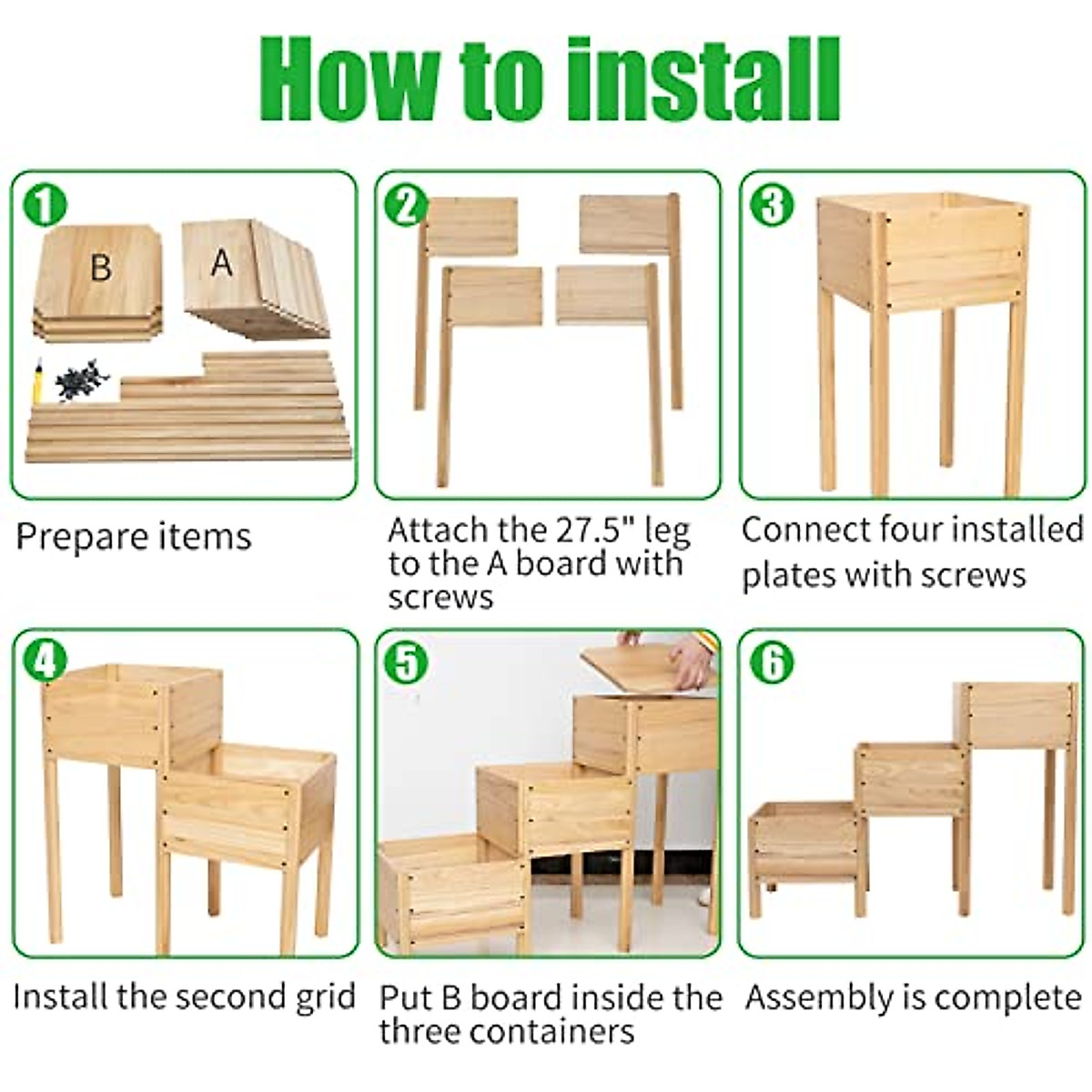 How to install

1

B

A

Prepare items

2

Attach the 27.5" leg to the A board with screws

3

Connect four installed plates with screws

4

Install the second grid

5

Put B board inside the three containers

6

Assembly is complete