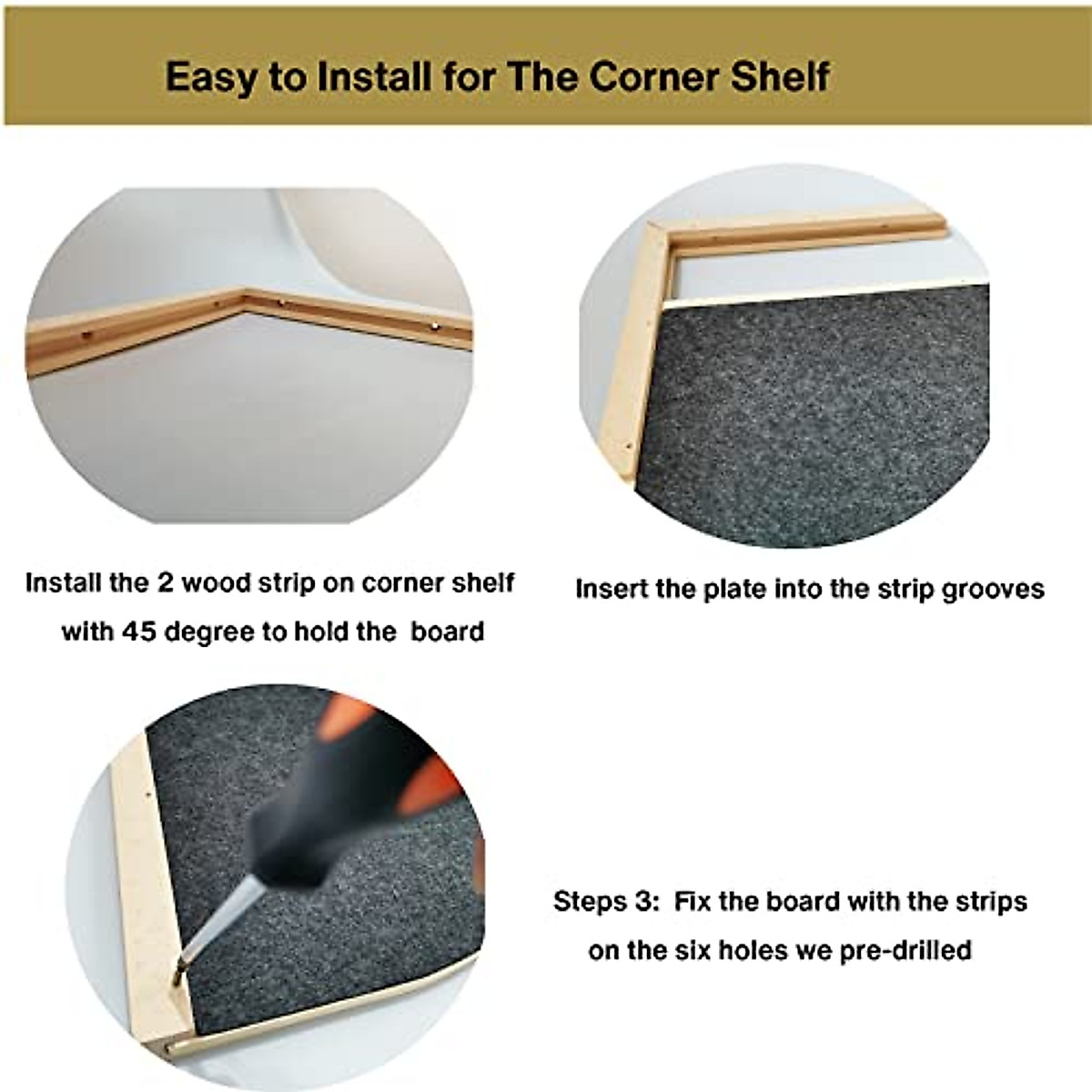 Easy to Install for The Corner Shelf

Install the 2 wood strip on corner shelf with 45 degree to hold the board

Insert the plate into the strip grooves

Steps 3: Fix the board with the strips on the six holes we pre-drilled