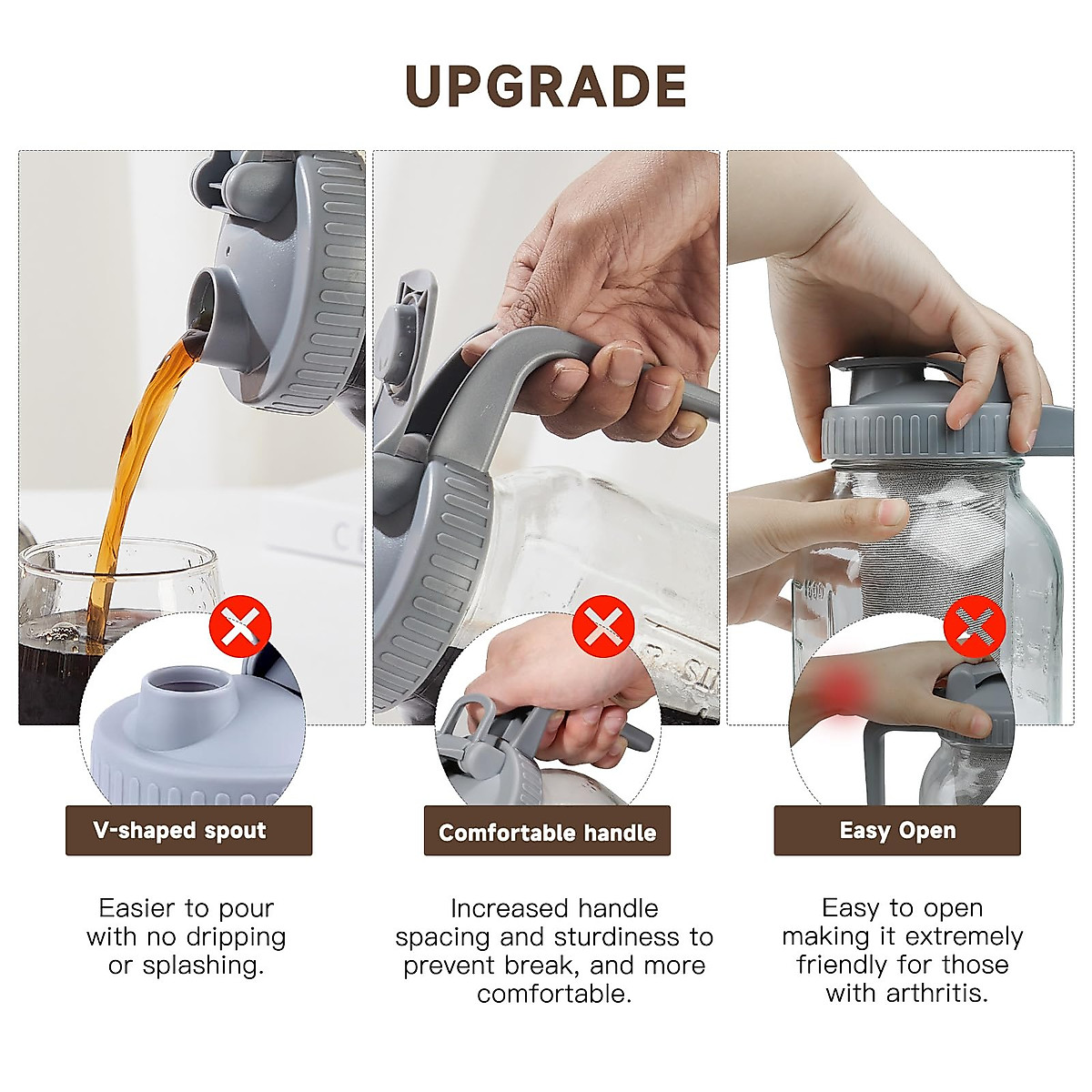 UPGRADE

V-shaped spout

Easier to pour with no dripping or splashing.

Comfortable handle

Increased handle spacing and sturdiness to prevent break, and more comfortable.

Easy Open

Easy to open making it extremely friendly for those with arthritis.